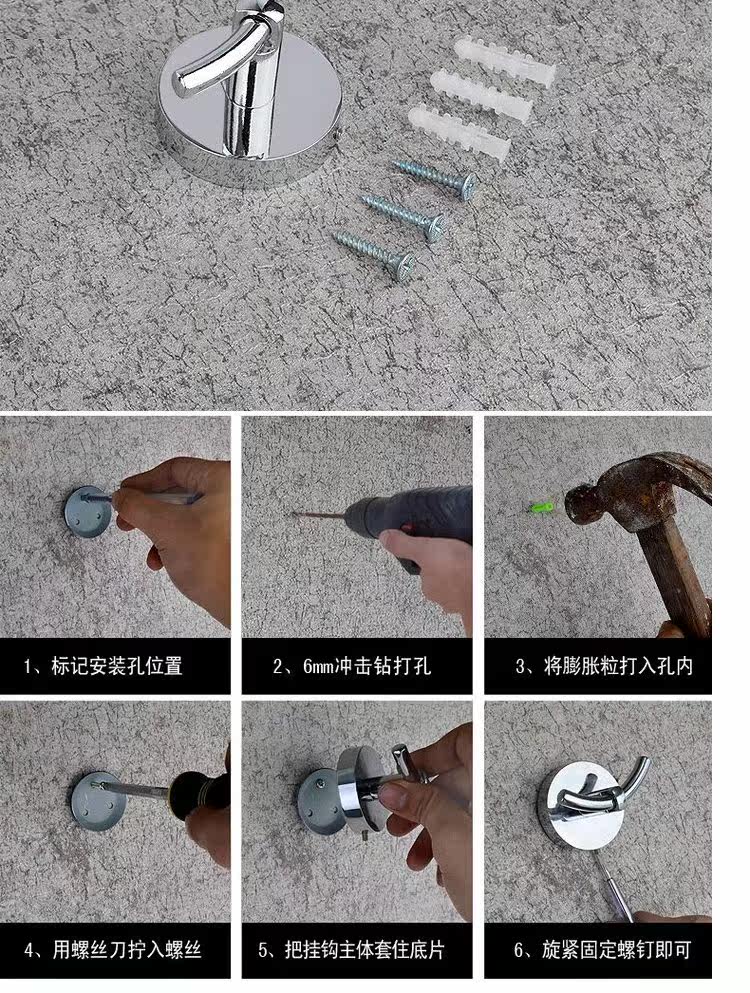 1、标记安装孔位置

2、6mm冲击钻打孔

3、将膨胀粒打入孔内

4、用螺丝刀拧入螺丝

5、把挂钩主体套住底片

6、旋紧固定螺钉即可