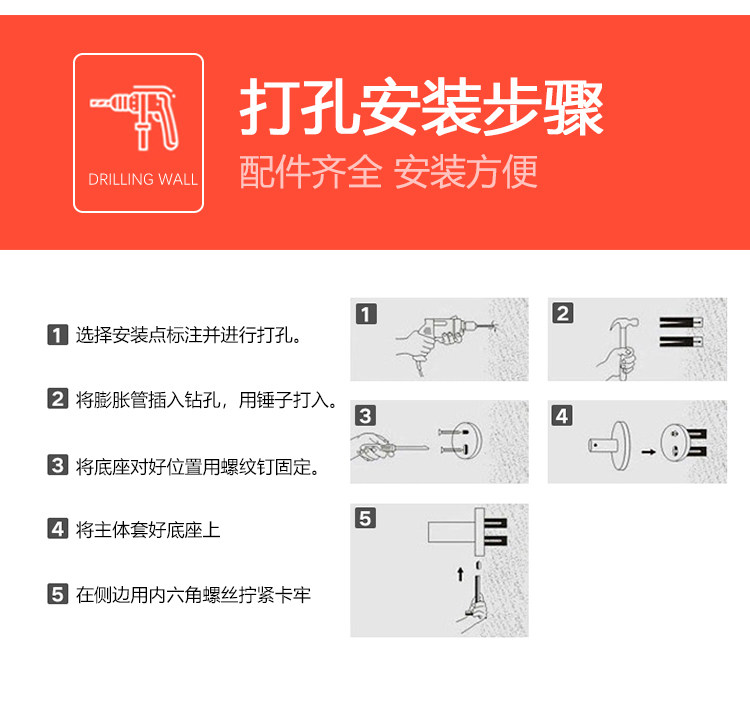 DRILLING WALL

打孔安装步骤

配件齐全 安装方便

1 选择安装点标注并进行打孔。

2 将膨胀管插入钻孔，用锤子打入。

3 将底座对好位置用螺纹钉固定。

4 将主体套好底座上

5 在侧边用内六角螺丝拧紧卡牢

1

2

3

4

5