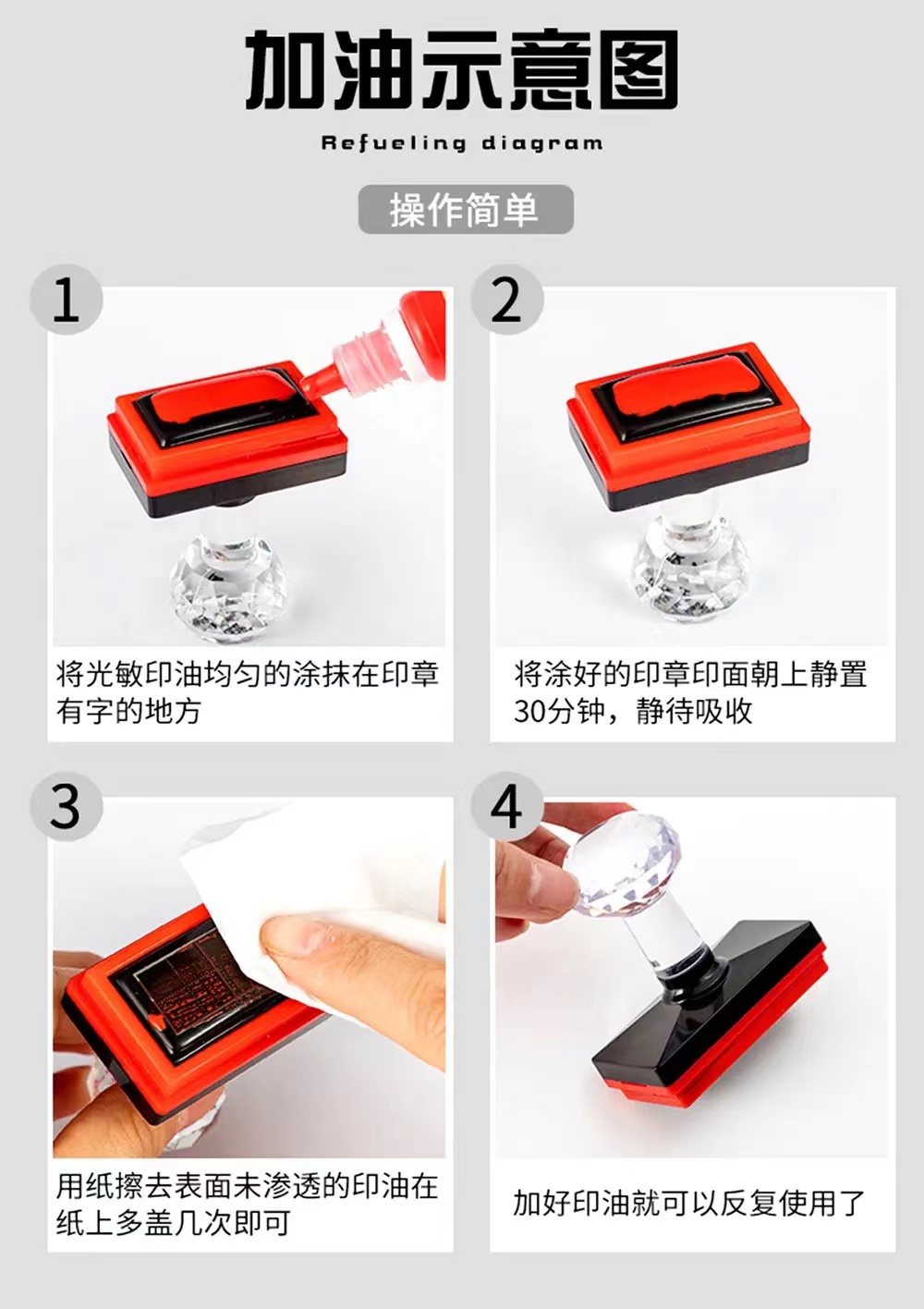 加油示意图

Refueling diagram

操作简单

1

将光敏印油均匀的涂抹在印章有字的地方

2

将涂好的印章印面朝上静置30分钟，静待吸收

3

用纸擦去表面未渗透的印油在纸上多盖几次即可

4

加好印油就可以反复使用了