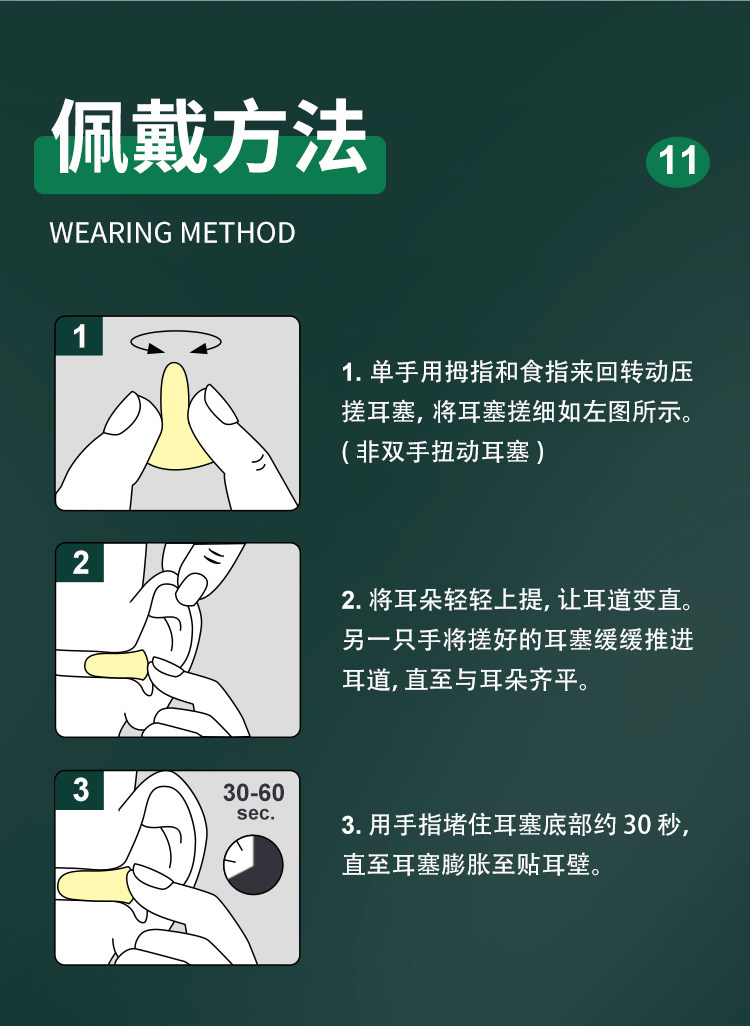 佩戴方法

11

WEARING METHOD

1

1. 单手用拇指和食指来回转动压搓耳塞, 将耳塞搓细如左图所示。( 非双手扭动耳塞 )

2

2. 将耳朵轻轻上提, 让耳道变直。另一只手将搓好的耳塞缓缓推进耳道, 直至与耳朵齐平。

3

30-60 sec.

3. 用手指堵住耳塞底部约 30 秒, 直至耳塞膨胀至贴耳壁。