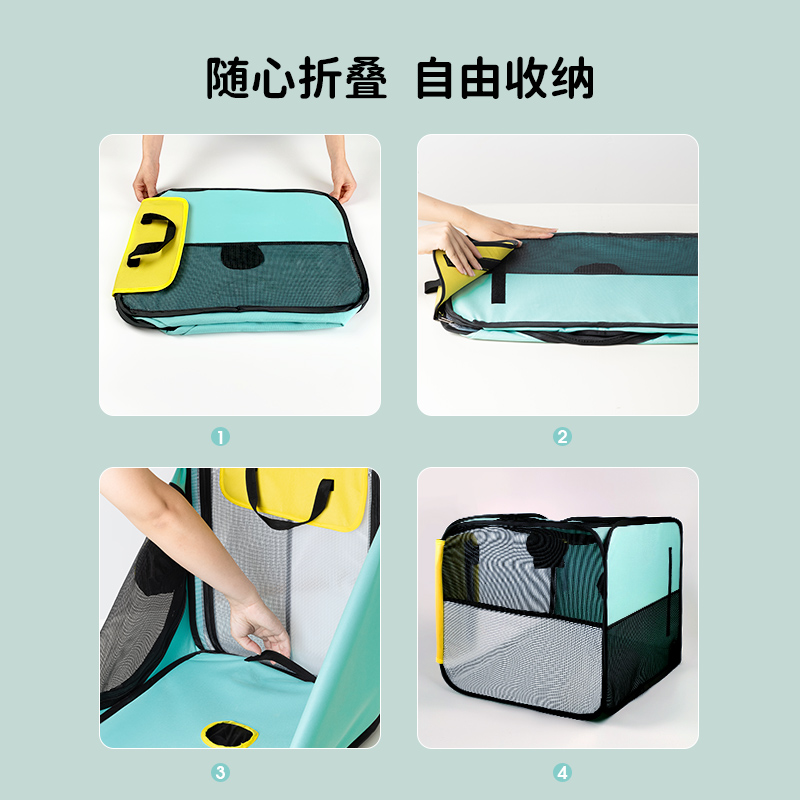 随心折叠 自由收纳

1

2

3

4