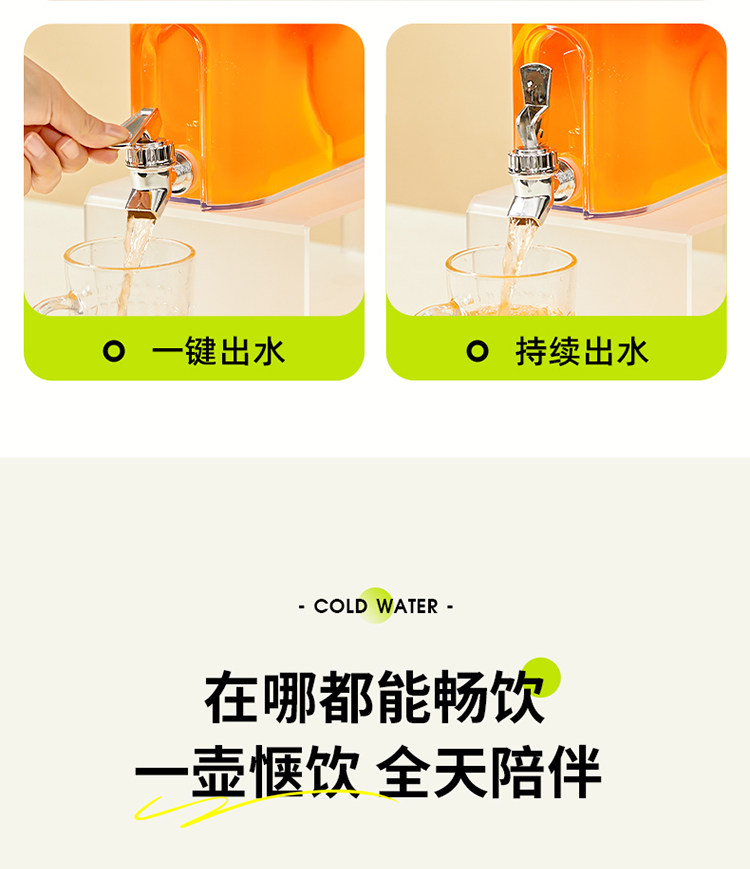 一键出水

持续出水

- COLD WATER -

在哪都能畅饮
一壶惬饮 全天陪伴