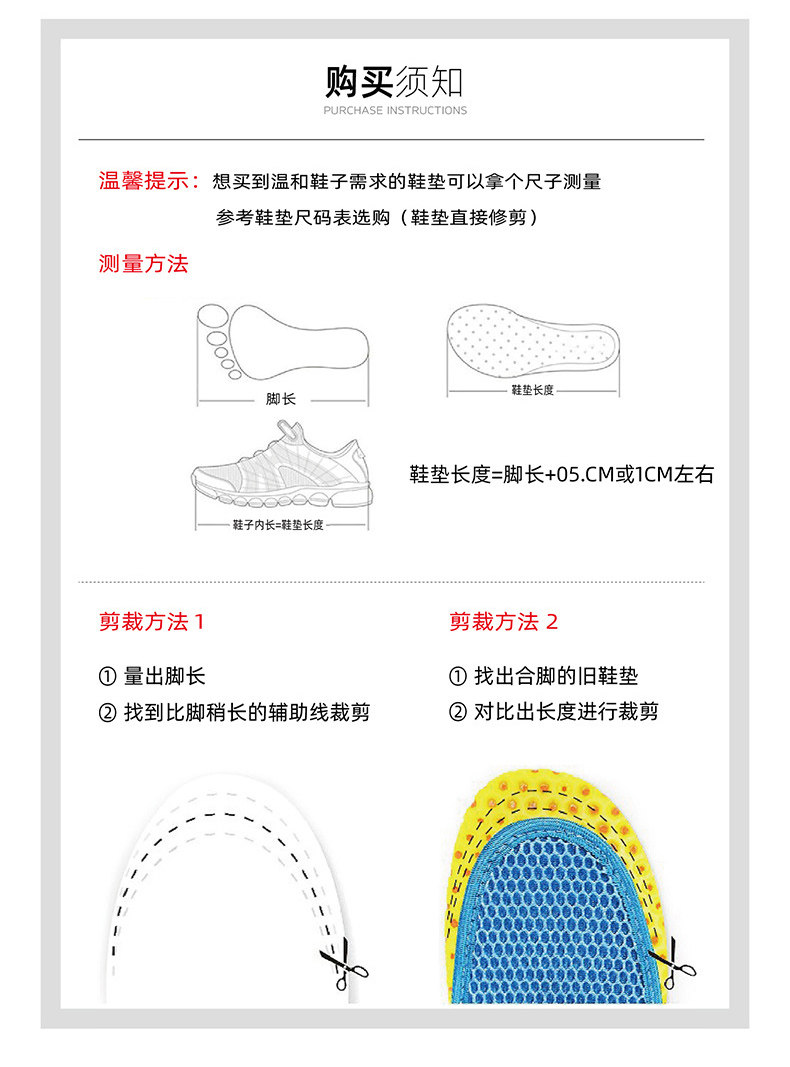 购买须知
PURCHASE INSTRUCTIONS

温馨提示：想买到温和鞋子需求的鞋垫可以拿个尺子测量
参考鞋垫尺码表选购（鞋垫直接修剪）

测量方法

脚长

鞋垫长度

鞋子内长=鞋垫长度

鞋垫长度=脚长+05.CM或1CM左右

剪裁方法 1
① 量出脚长
② 找到比脚稍长的辅助线裁剪

剪裁方法 2
① 找出合脚的旧鞋垫
② 对比出长度进行裁剪