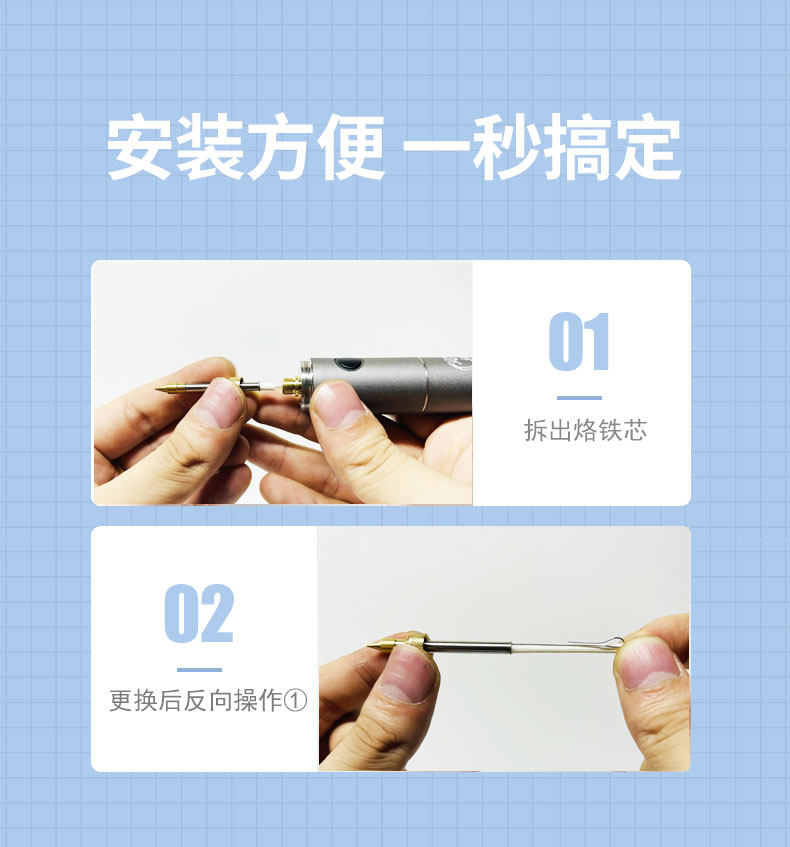 安装方便 一秒搞定

01

拆出烙铁芯

02

更换后反向操作①