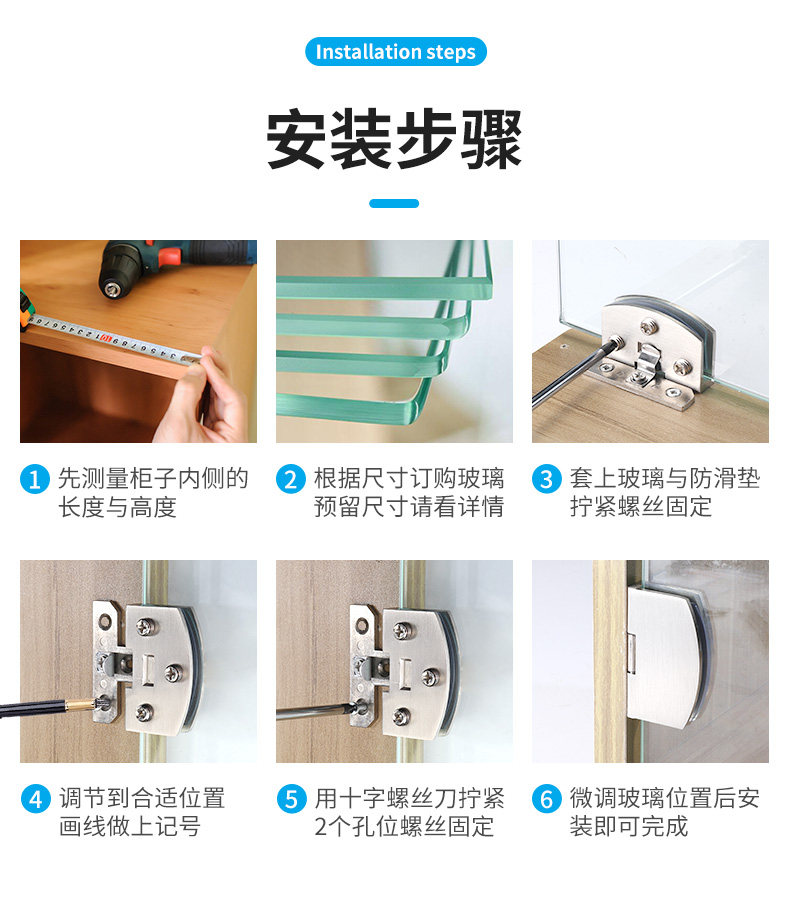 Installation steps

安装步骤

1 先测量柜子内侧的长度与高度

2 根据尺寸订购玻璃预留尺寸请看详情

3 套上玻璃与防滑垫拧紧螺丝固定

4 调节到合适位置画线做上记号

5 用十字螺丝刀拧紧2个孔位螺丝固定

6 微调玻璃位置后安装即可完成