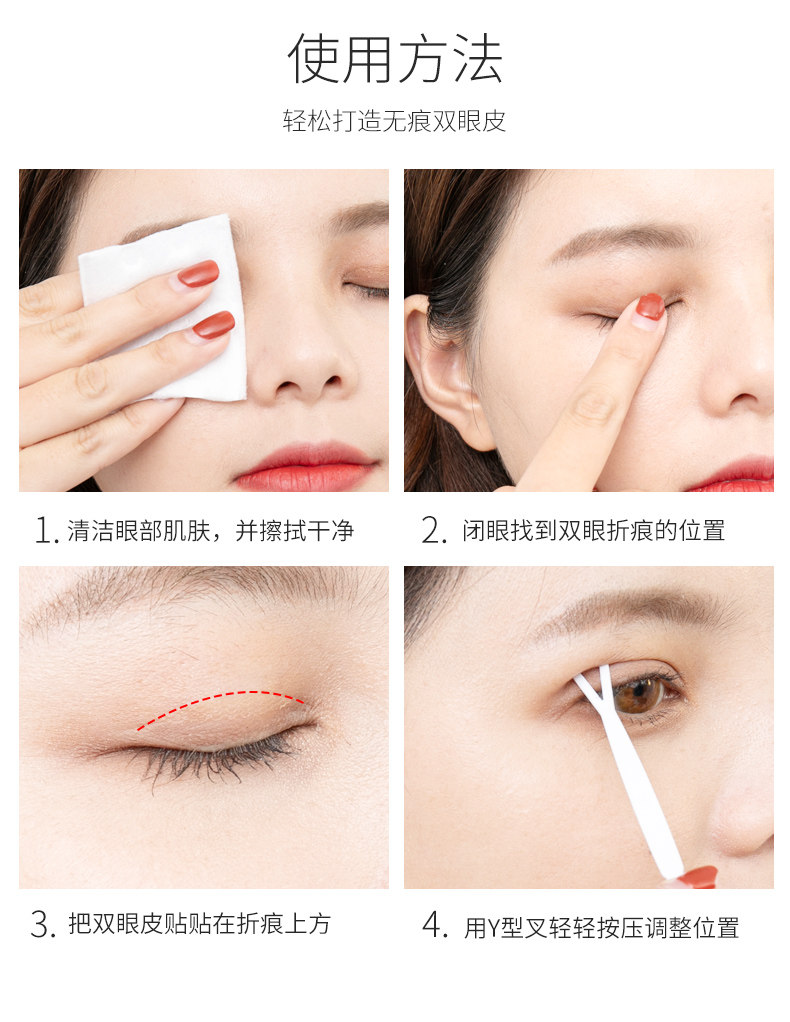 使用方法

轻松打造无痕双眼皮

1. 清洁眼部肌肤，并擦拭干净

2. 闭眼找到双眼折痕的位置

3. 把双眼皮贴贴在折痕上方

4. 用Y型叉轻轻按压调整位置