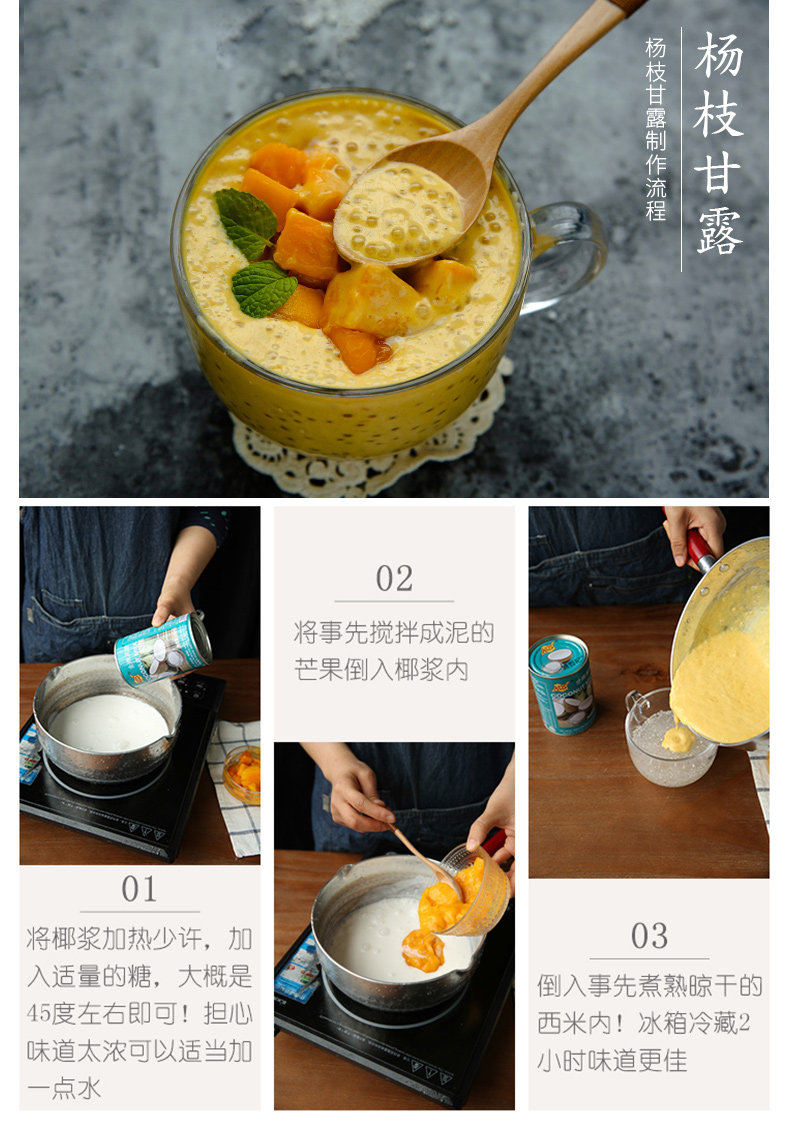 杨枝甘露

杨枝甘露制作流程

01

将椰浆加热少许，加入适量的糖，大概是45度左右即可！担心味道太浓可以适当加一点水

02

将事先搅拌成泥的芒果倒入椰浆内

03

倒入事先煮熟晾干的西米内！冰箱冷藏2小时味道更佳