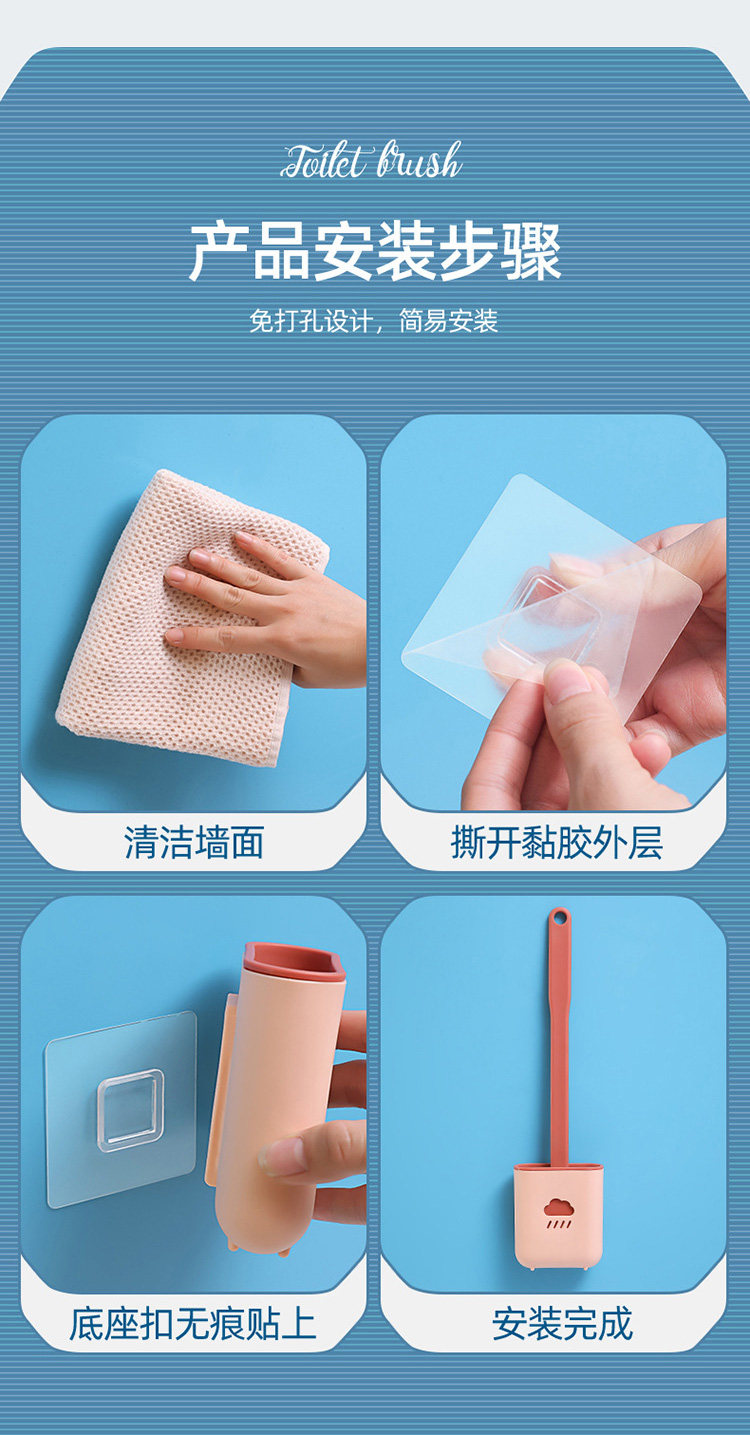 Toilet brush

产品安装步骤

免打孔设计，简易安装

清洁墙面

撕开黏胶外层

底座扣无痕贴上

安装完成