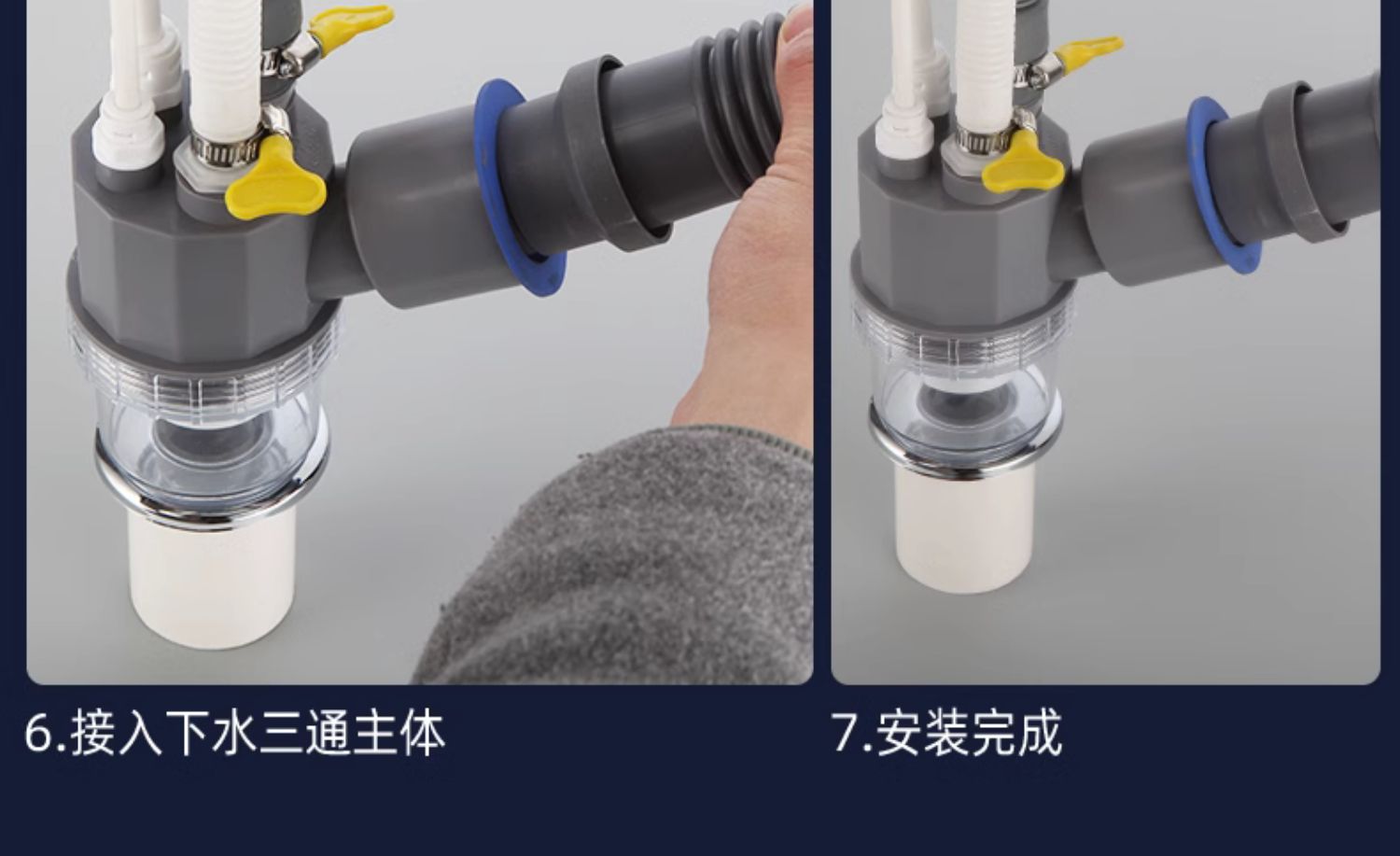 6.接入下水三通主体

7.安装完成