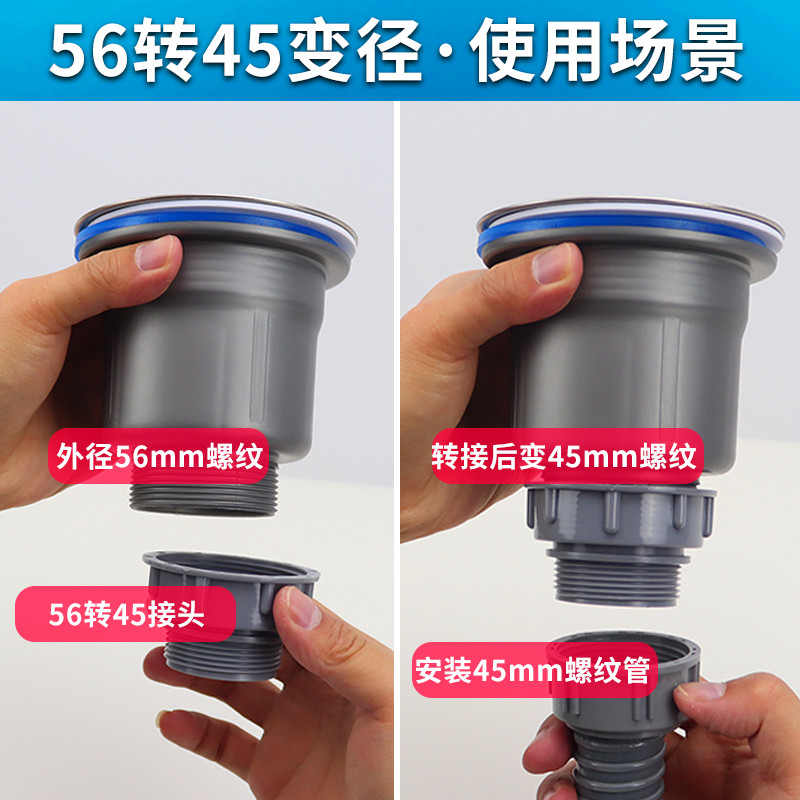 56转45变径·使用场景

外径56mm螺纹

56转45接头

转接后变45mm螺纹

安装45mm螺纹管