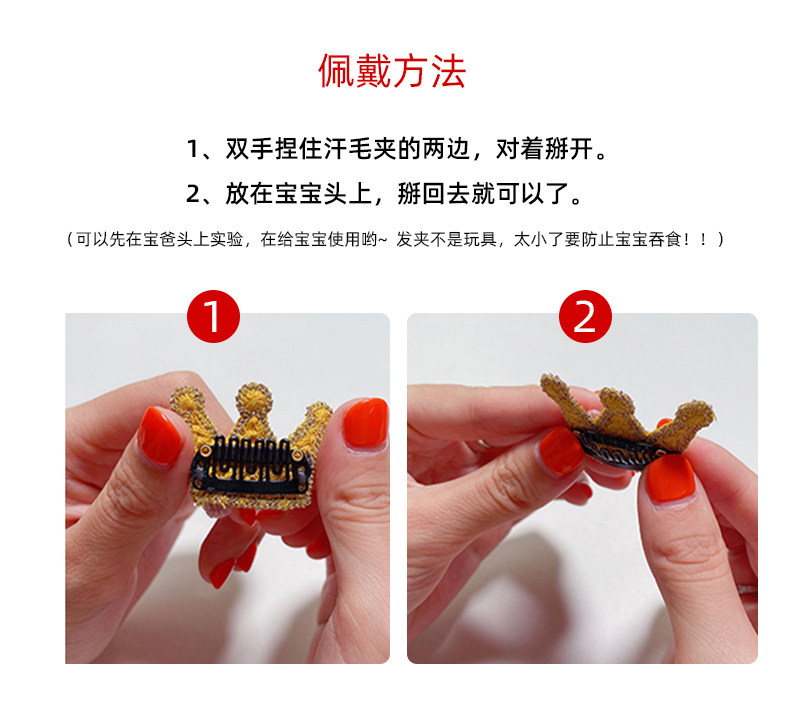 佩戴方法

1、双手捏住汗毛夹的两边，对着掰开。

2、放在宝宝头上，掰回去就可以了。

（可以先在宝爸头上实验，在给宝宝使用哟~ 发夹不是玩具，太小了要防止宝宝吞食！！）

1

2