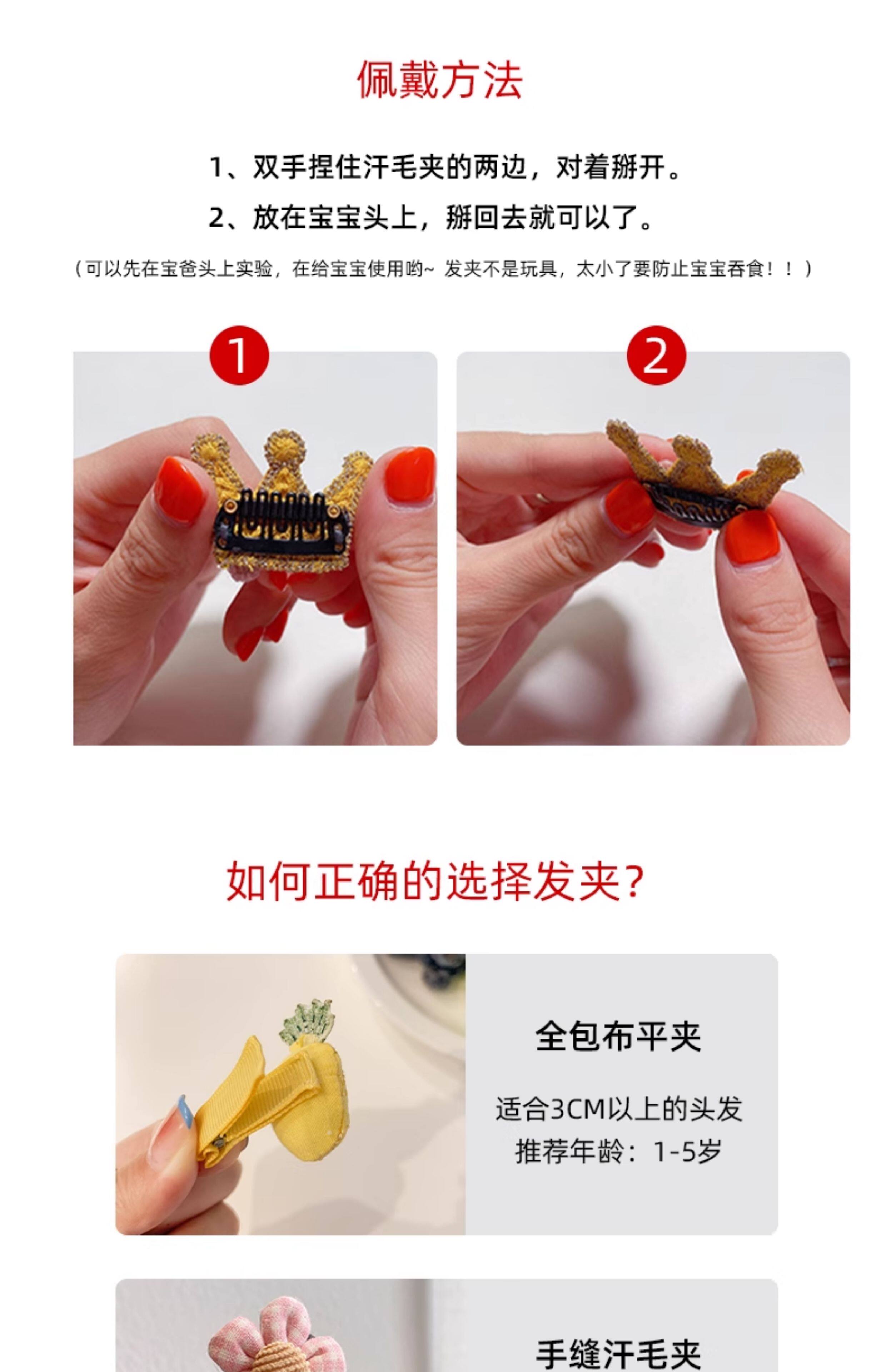 佩戴方法

1、双手捏住汗毛夹的两边，对着掰开。

2、放在宝宝头上，掰回去就可以了。

（可以先在宝爸头上实验，在给宝宝使用哟~ 发夹不是玩具，太小了要防止宝宝吞食！！）

1

2

如何正确的选择发夹?

全包布平夹

适合3CM以上的头发
推荐年龄：1-5岁

手缝汗毛夹