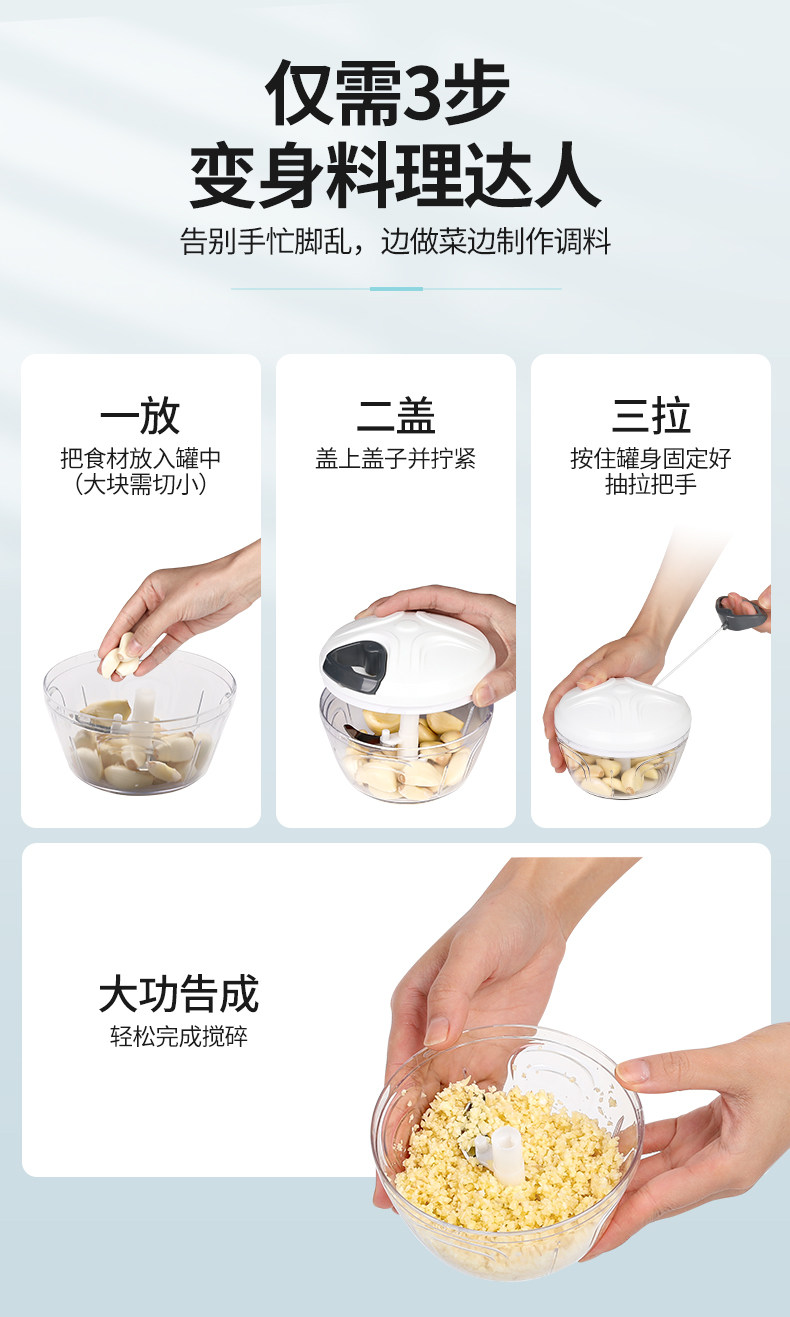 仅需3步
变身料理达人

告别手忙脚乱，边做菜边制作调料

一放
把食材放入罐中
（大块需切小）

二盖
盖上盖子并拧紧

三拉
按住罐身固定好
抽拉把手

大功告成
轻松完成搅碎