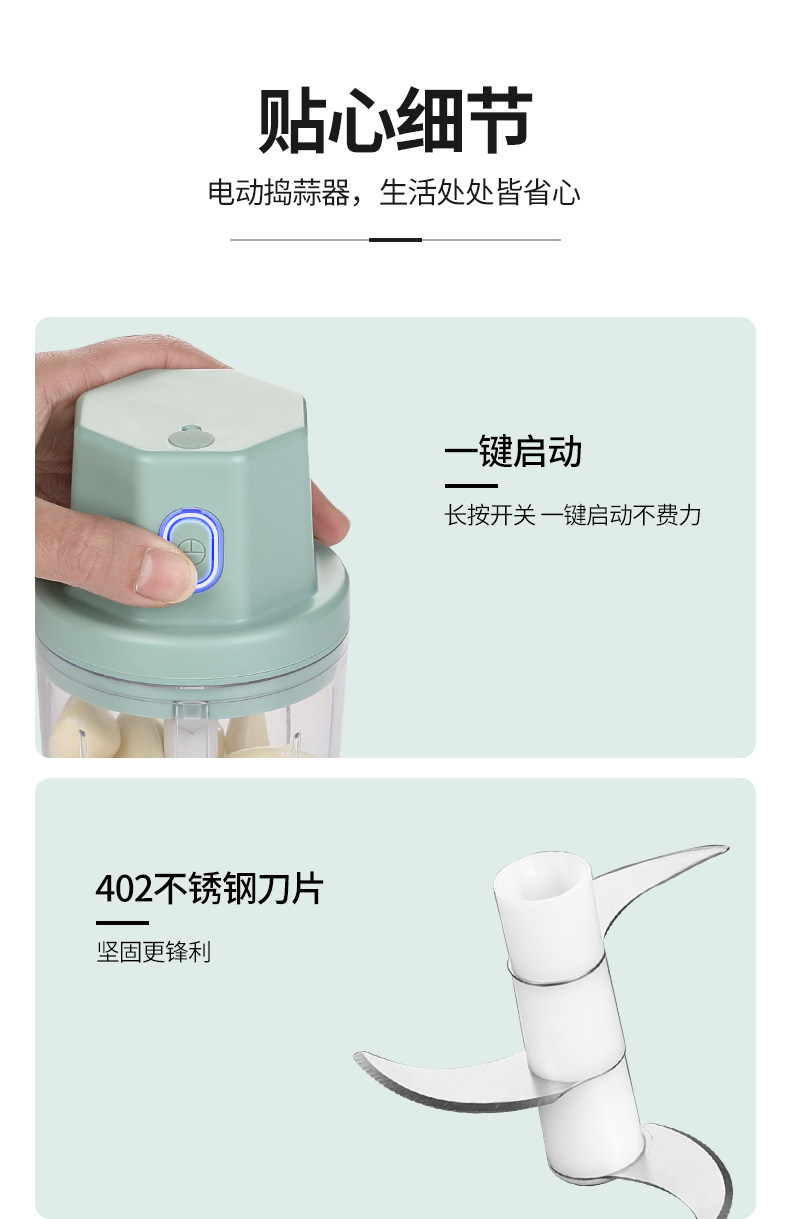 贴心细节

电动捣蒜器，生活处处皆省心

一键启动

长按开关 一键启动不费力

402不锈钢刀片

坚固更锋利