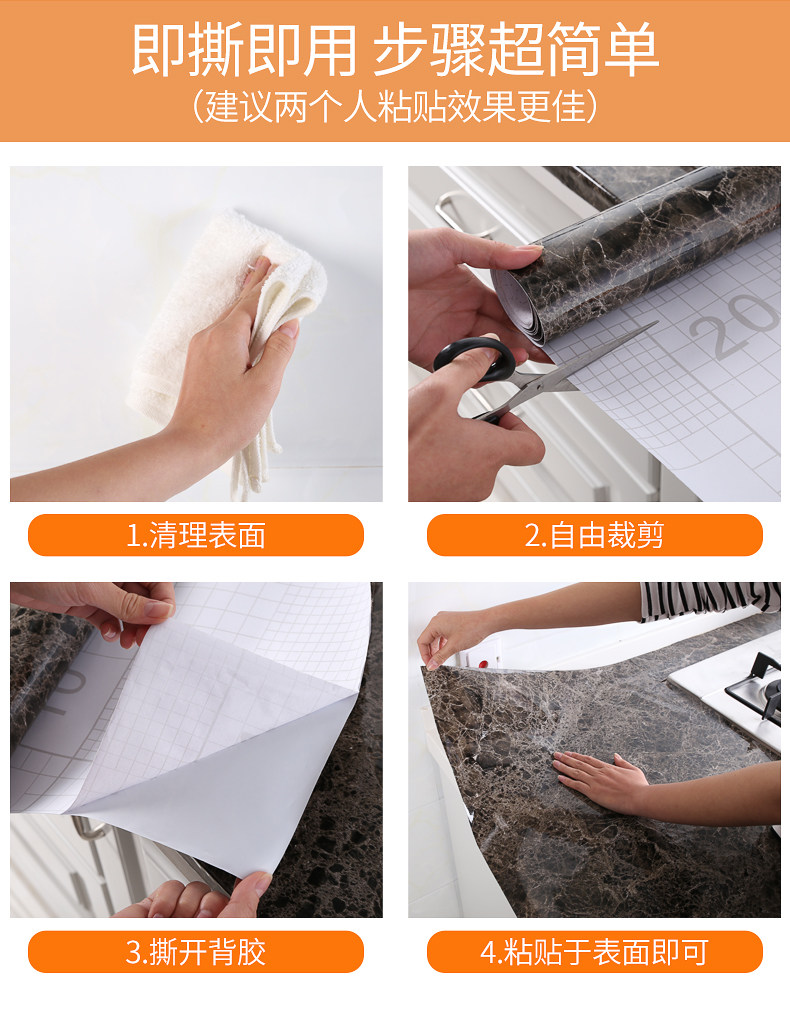 即撕即用 步骤超简单
(建议两个人粘贴效果更佳)

20

1.清理表面

2.自由裁剪

3.撕开背胶

4.粘贴于表面即可