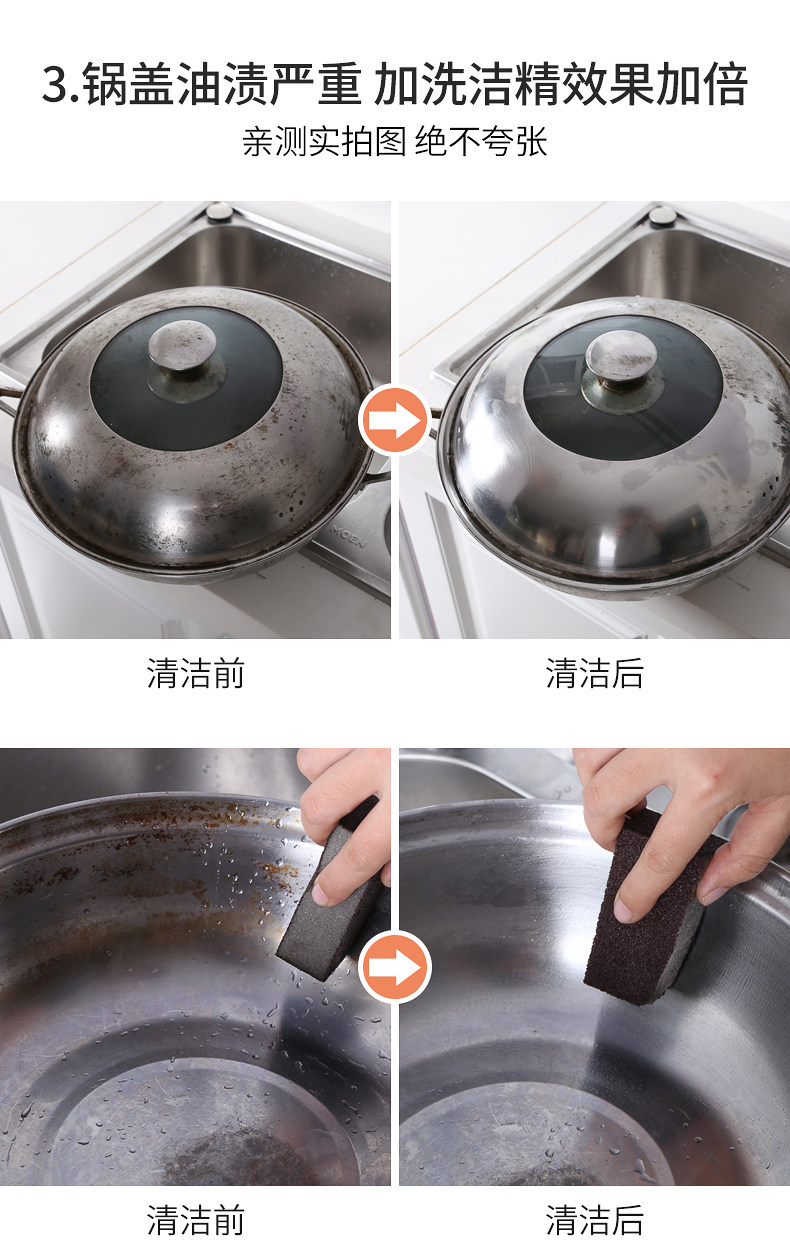 3.锅盖油渍严重 加洗洁精效果加倍
亲测实拍图 绝不夸张

MOEN

清洁前

清洁后

清洁前

清洁后