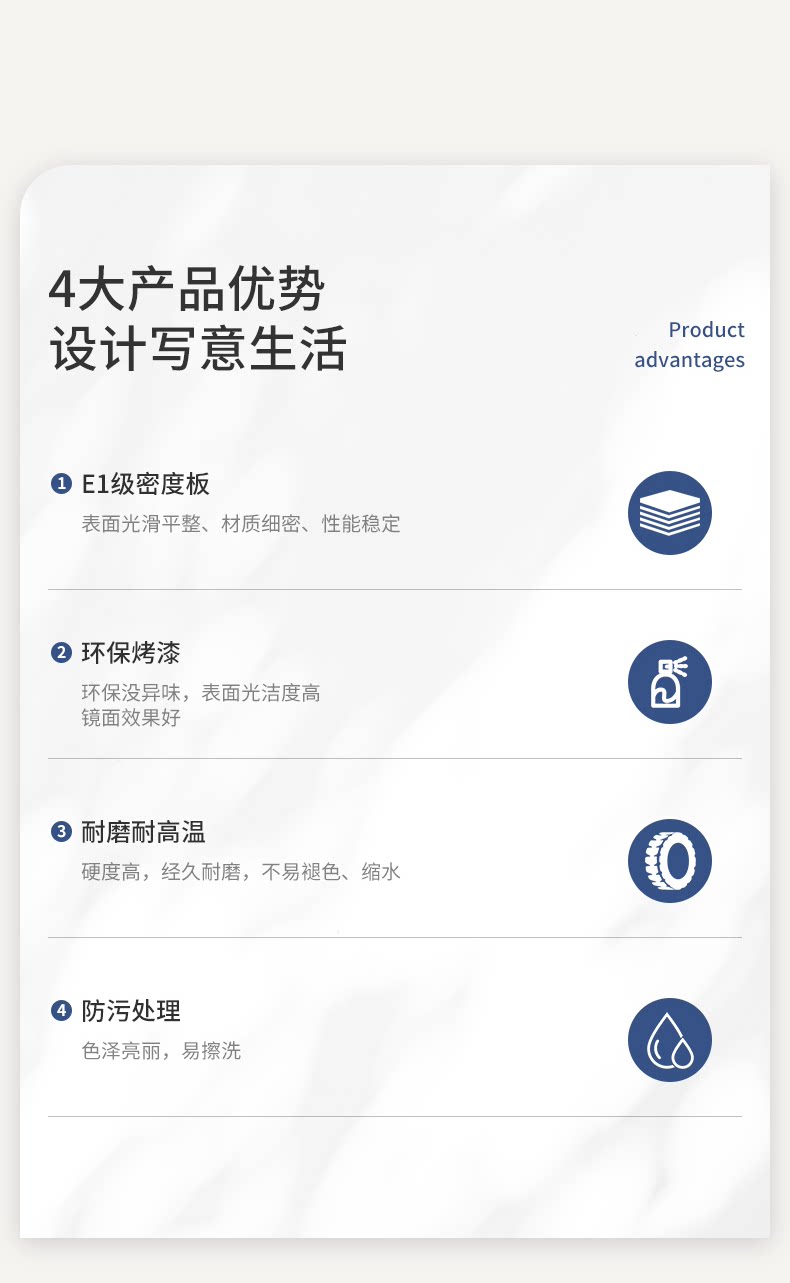 4大产品优势
设计写意生活

Product
advantages

❶ E1级密度板
表面光滑平整、材质细密、性能稳定

❷ 环保烤漆
环保没异味，表面光洁度高
镜面效果好

❸ 耐磨耐高温
硬度高，经久耐磨，不易褪色、缩水

❹ 防污处理
色泽亮丽，易擦洗