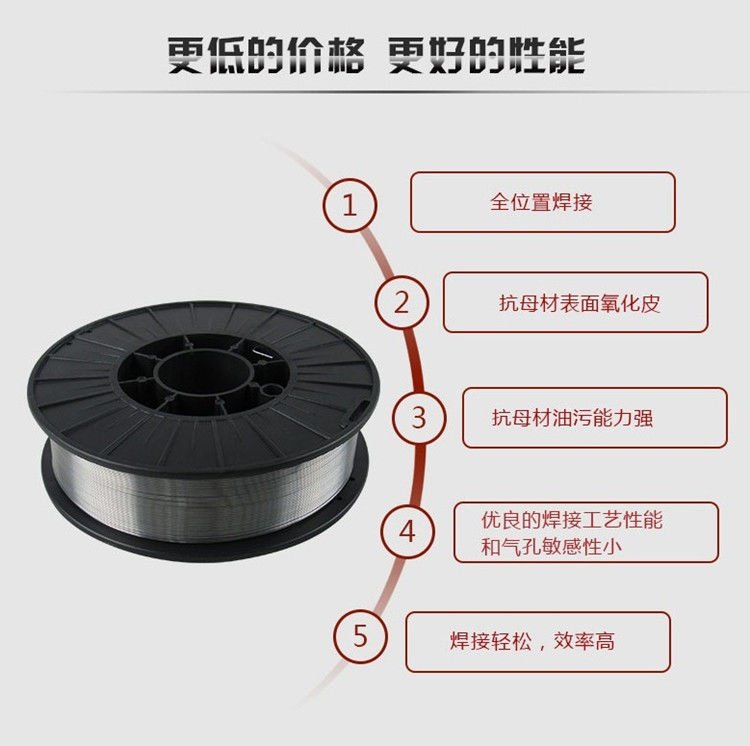 更低的价格 更好的性能

1 全位置焊接

2 抗母材表面氧化皮

3 抗母材油污能力强

4 优良的焊接工艺性能和气孔敏感性小

5 焊接轻松，效率高