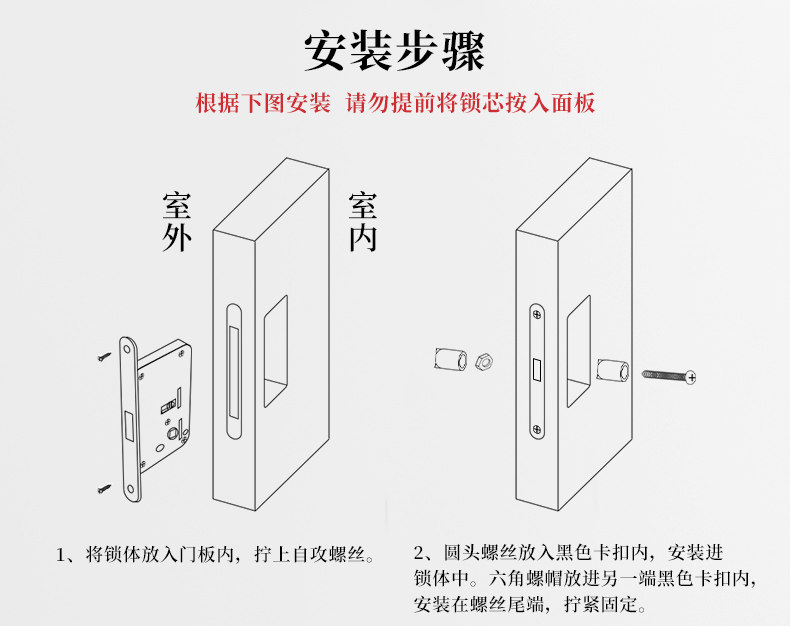 安装步骤

根据下图安装 请勿提前将锁芯按入面板

室外

室内

1、将锁体放入门板内，拧上自攻螺丝。

2、圆头螺丝放入黑色卡扣内，安装进锁体中。六角螺帽放进另一端黑色卡扣内，安装在螺丝尾端，拧紧固定。