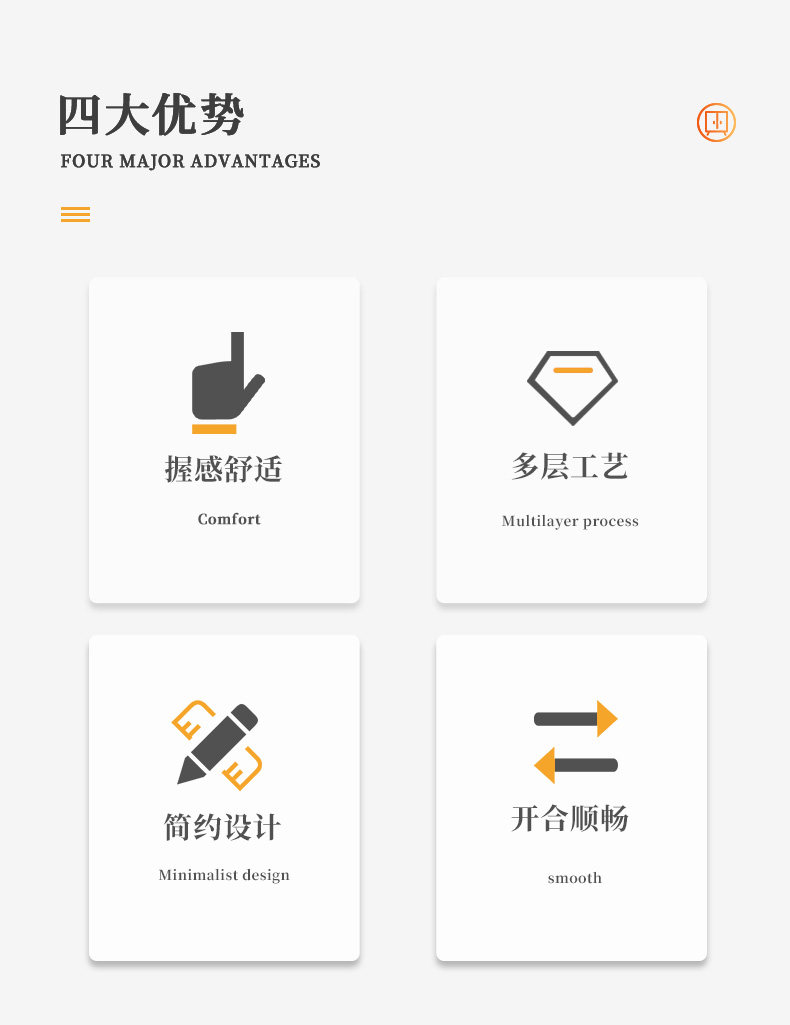 四大优势
FOUR MAJOR ADVANTAGES

握感舒适

Comfort

多层工艺

Multilayer process

简约设计

Minimalist design

开合顺畅

smooth