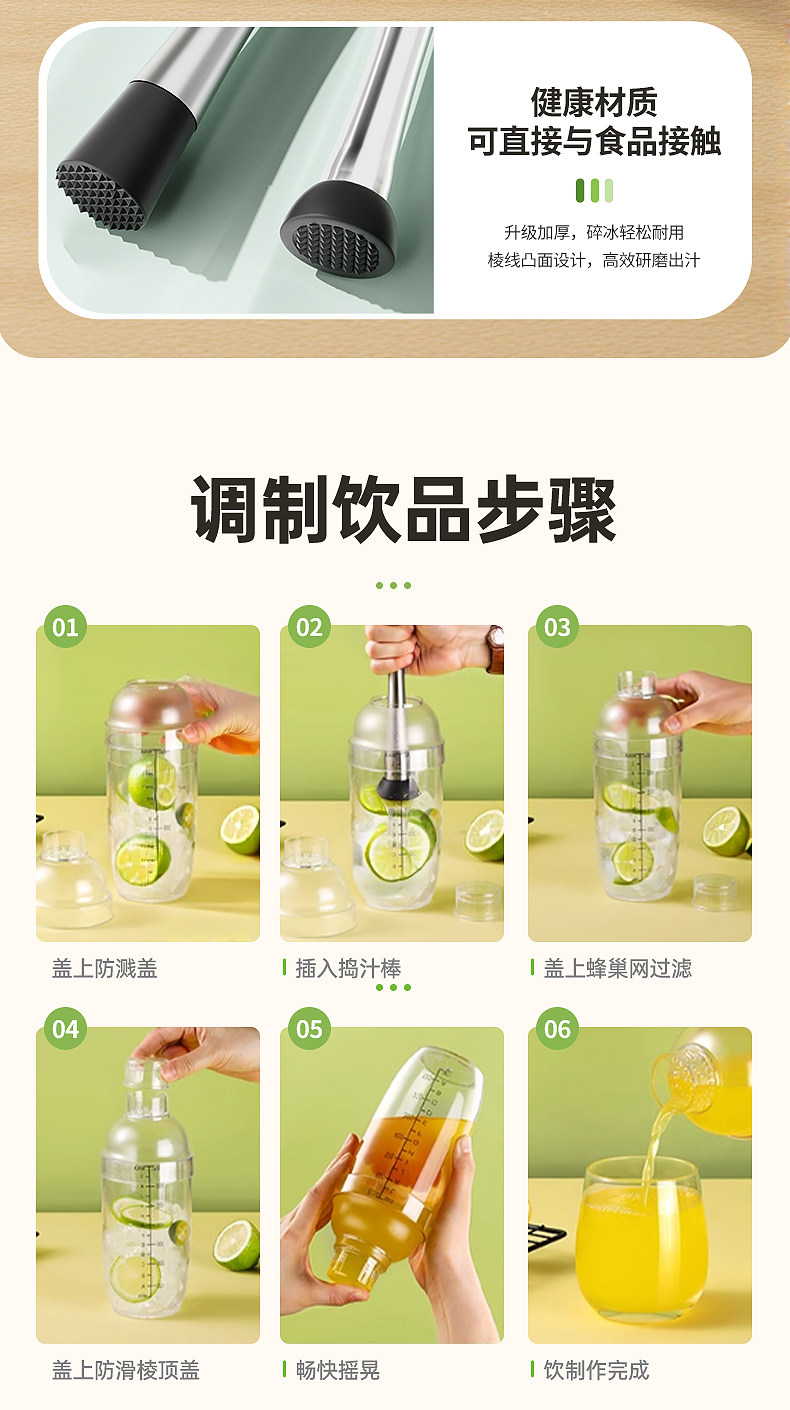 健康材质
可直接与食品接触

升级加厚，碎冰轻松耐用
棱线凸面设计，高效研磨出汁

调制饮品步骤

01

盖上防溅盖

02

插入捣汁棒

03

盖上蜂巢网过滤

04

盖上防滑棱顶盖

05

畅快摇晃

06

饮制作完成