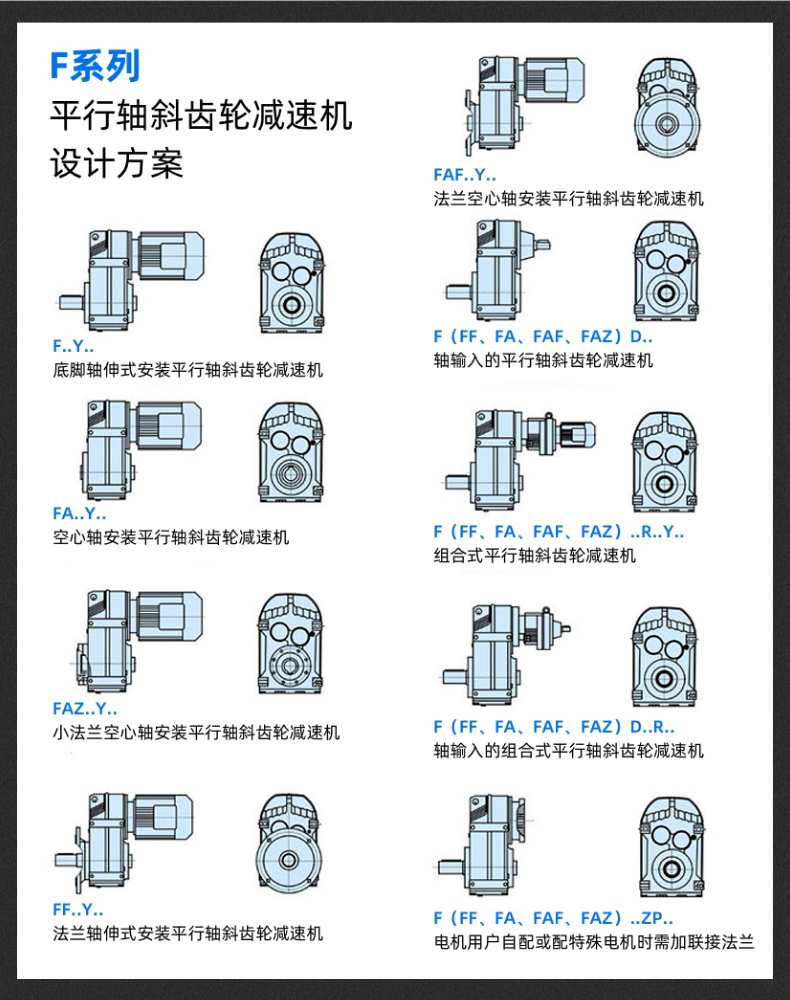 F系列
平行轴斜齿轮减速机
设计方案

F..Y..
底脚轴伸式安装平行轴斜齿轮减速机

FA..Y..
空心轴安装平行轴斜齿轮减速机

FAZ..Y..
小法兰空心轴安装平行轴斜齿轮减速机

FF..Y..
法兰轴伸式安装平行轴斜齿轮减速机

FAF..Y..
法兰空心轴安装平行轴斜齿轮减速机

F（FF、FA、FAF、FAZ）D..
轴输入的平行轴斜齿轮减速机

F（FF、FA、FAF、FAZ）..R..Y..
组合式平行轴斜齿轮减速机

F（FF、FA、FAF、FAZ）D..R..
轴输入的组合式平行轴斜齿轮减速机

F（FF、FA、FAF、FAZ）..ZP..
电机用户自配或配特殊电机时需加联接法兰