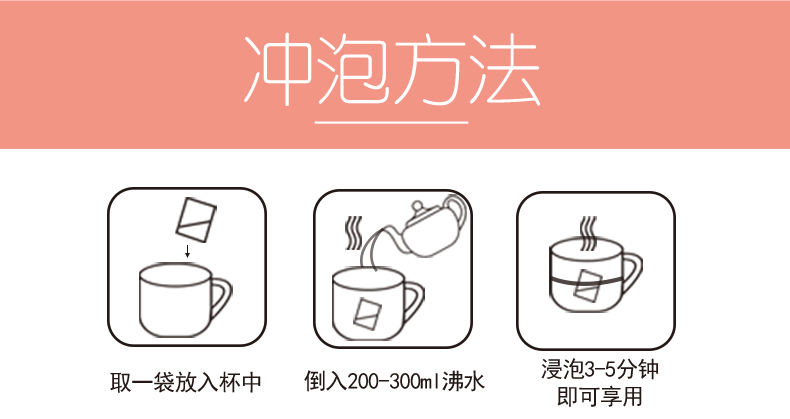 冲泡方法

取一袋放入杯中

倒入200-300ml沸水

浸泡3-5分钟
即可享用