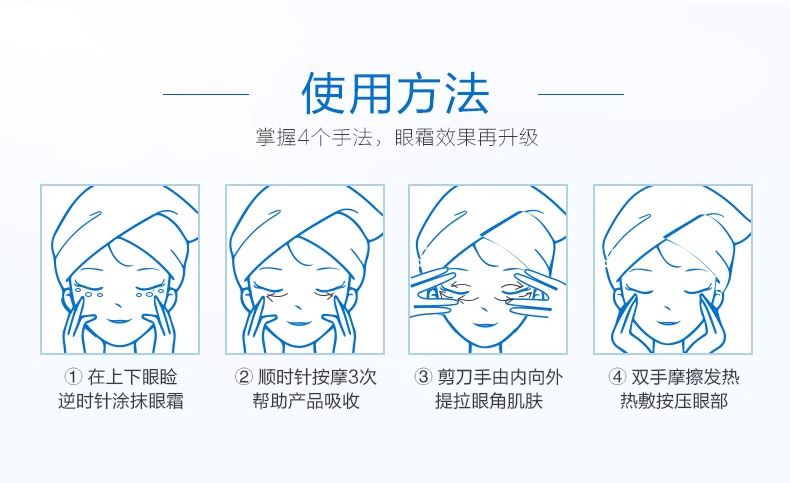 使用方法

掌握4个手法，眼霜效果再升级

① 在上下眼睑
逆时针涂抹眼霜

② 顺时针按摩3次
帮助产品吸收

③ 剪刀手由内向外
提拉眼角肌肤

④ 双手摩擦发热
热敷按压眼部