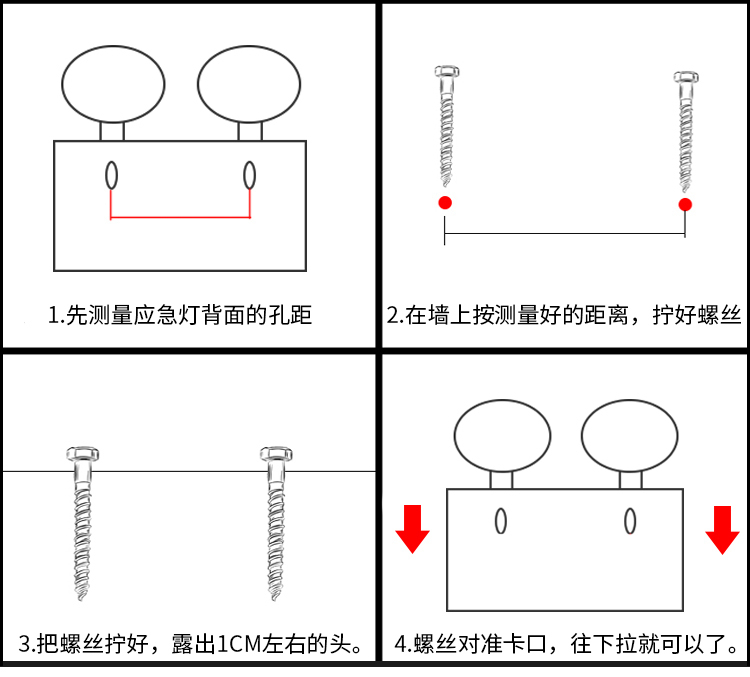 1.先测量应急灯背面的孔距

2.在墙上按测量好的距离，拧好螺丝

3.把螺丝拧好，露出1CM左右的头。

4.螺丝对准卡口，往下拉就可以了。