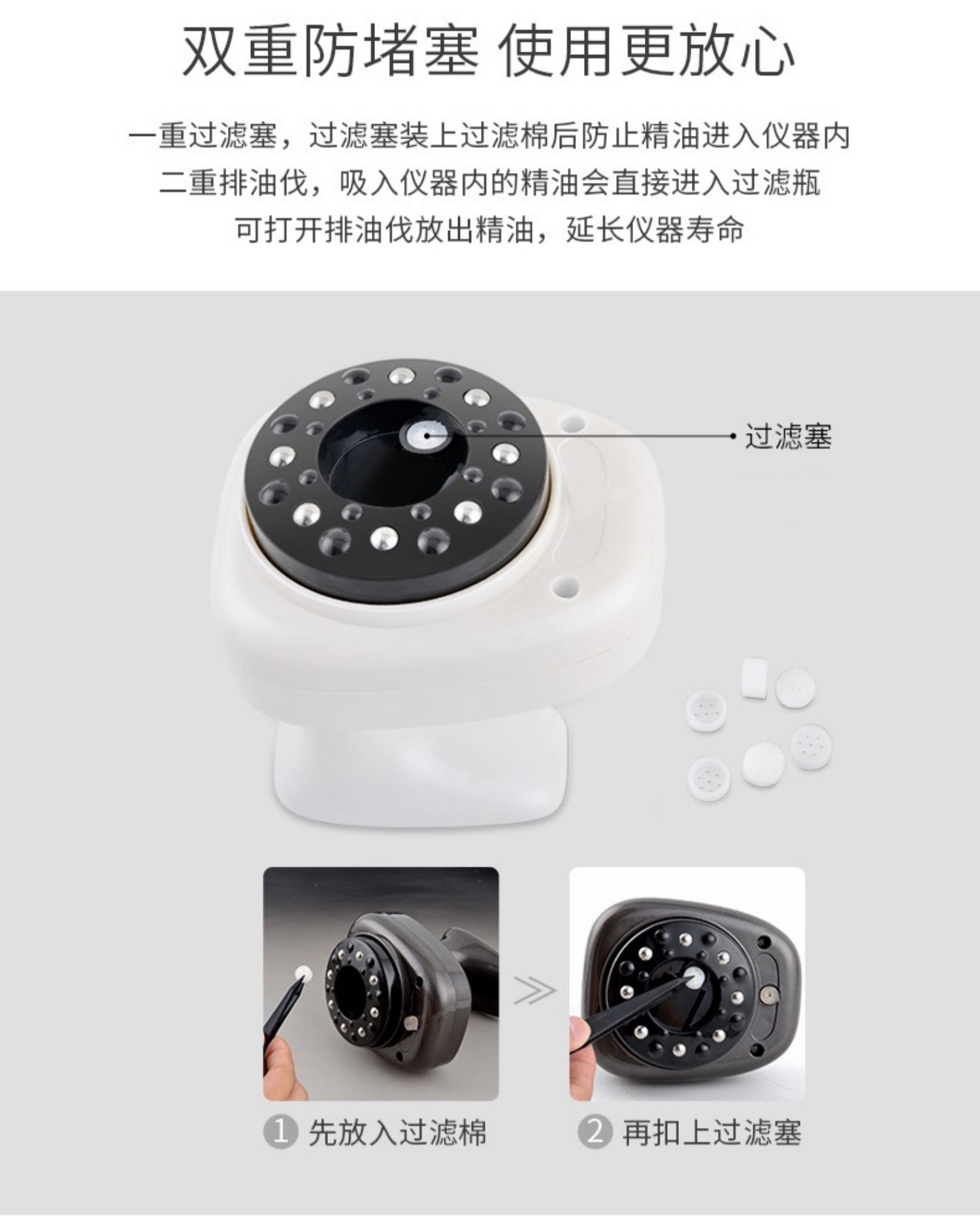 双重防堵塞 使用更放心

一重过滤塞，过滤塞装上过滤棉后防止精油进入仪器内
二重排油伐，吸入仪器内的精油会直接进入过滤瓶
可打开排油伐放出精油，延长仪器寿命

过滤塞

① 先放入过滤棉

② 再扣上过滤塞