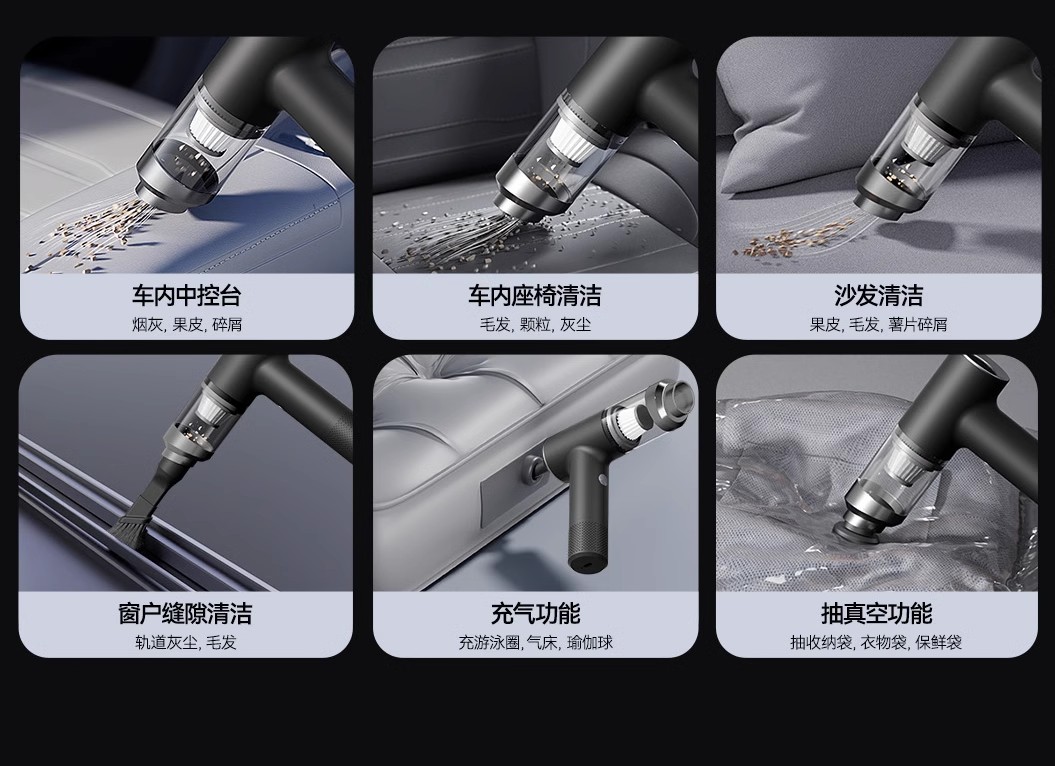 车内中控台
烟灰, 果皮, 碎屑

车内座椅清洁
毛发, 颗粒, 灰尘

沙发清洁
果皮, 毛发, 薯片碎屑

窗户缝隙清洁
轨道灰尘, 毛发

充气功能
充游泳圈, 气床, 瑜伽球

抽真空功能
抽收纳袋, 衣物袋, 保鲜袋