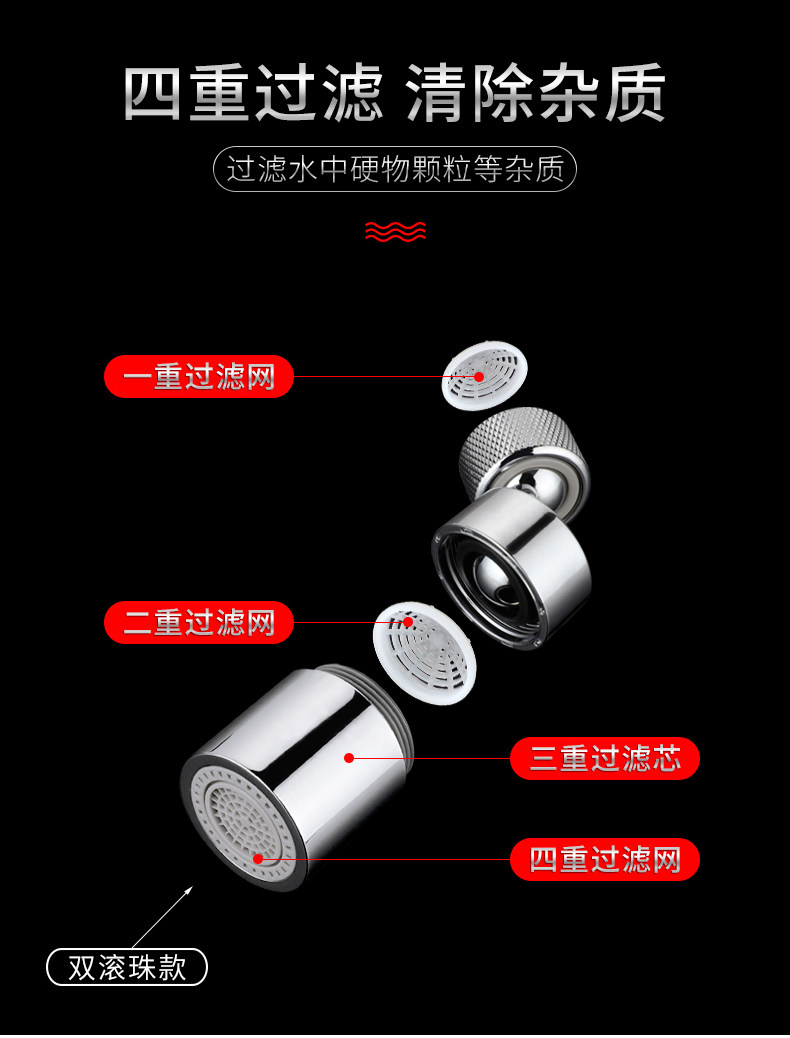 四重过滤 清除杂质

过滤水中硬物颗粒等杂质

一重过滤网

二重过滤网

三重过滤芯

四重过滤网

双滚珠款