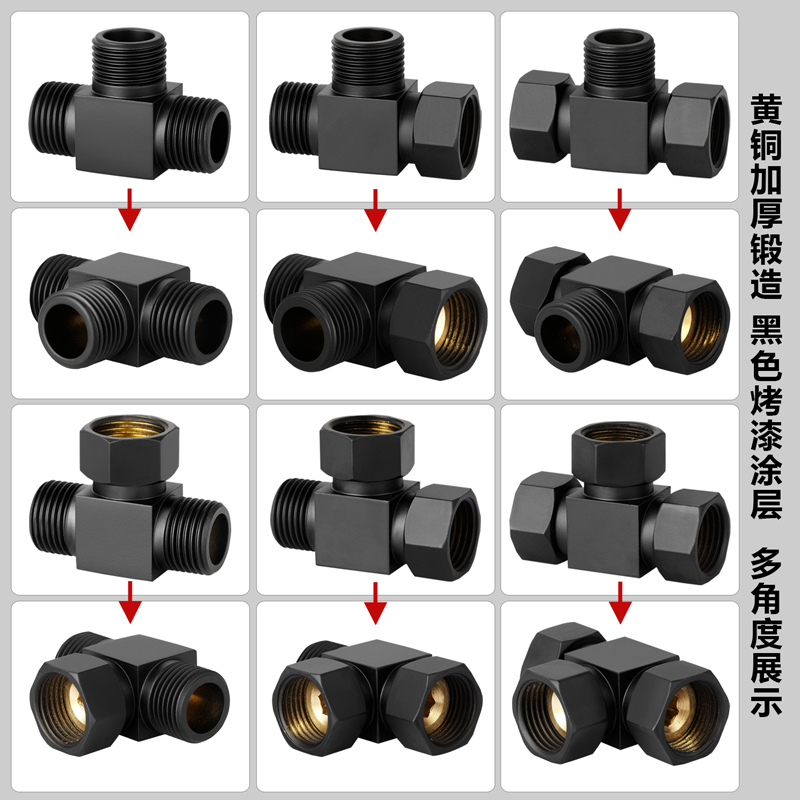 黄铜加厚锻造 黑色烤漆涂层 多角度展示