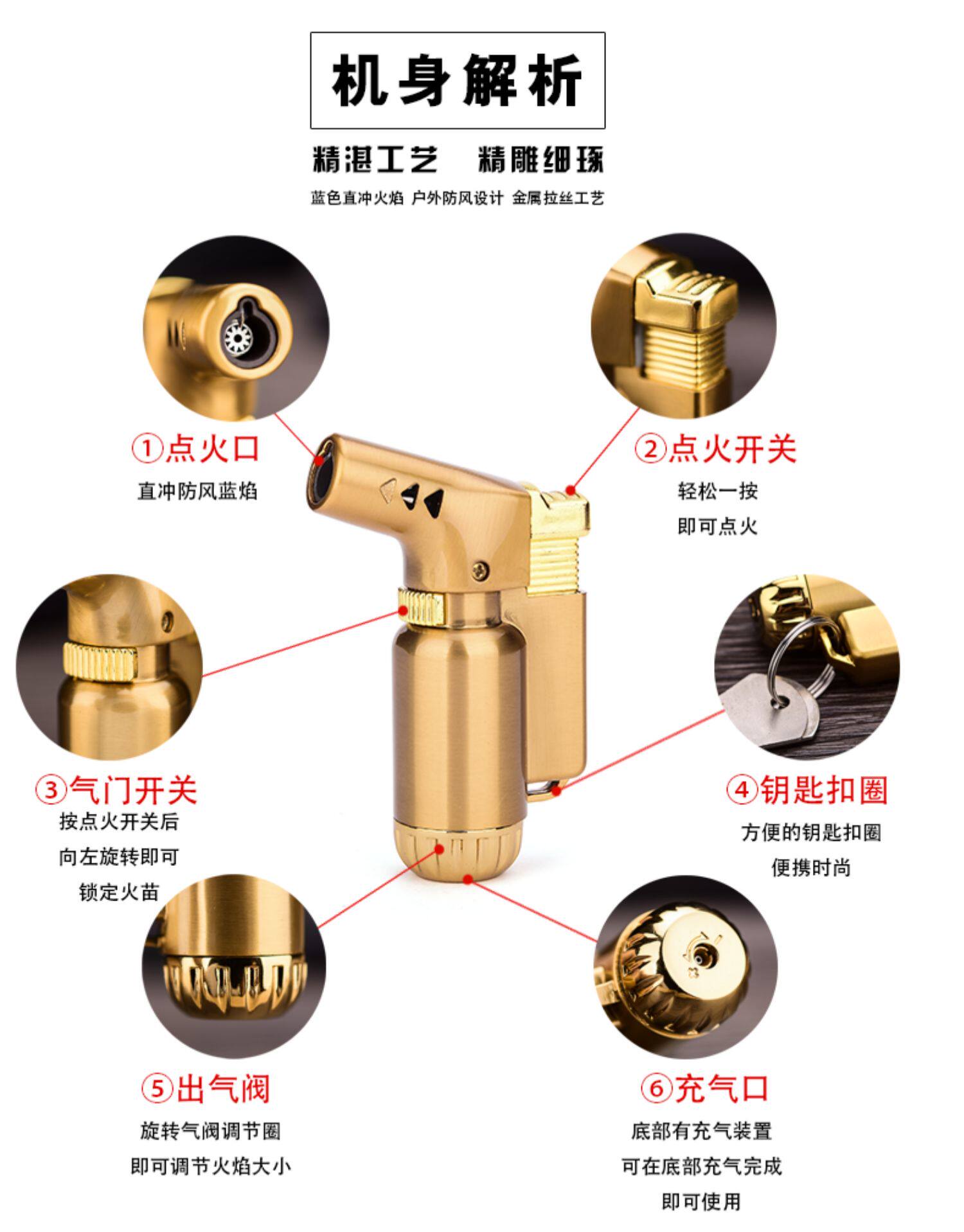 机身解析

精湛工艺　精雕细琢

蓝色直冲火焰 户外防风设计 金属拉丝工艺

①点火口
直冲防风蓝焰

②点火开关
轻松一按
即可点火

③气门开关
按点火开关后
向左旋转即可
锁定火苗

④钥匙扣圈
方便的钥匙扣圈
便携时尚

⑤出气阀
旋转气阀调节圈
即可调节火焰大小

⑥充气口
底部有充气装置
可在底部充气完成
即可使用