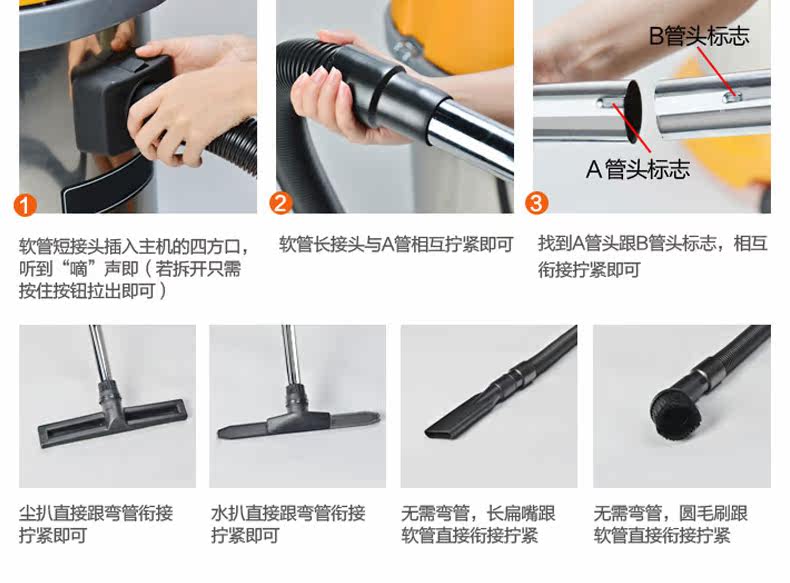 1

软管短接头插入主机的四方口，听到“嘀”声即（若拆开只需按住按钮拉出即可）

2

软管长接头与A管相互拧紧即可

B管头标志

A管头标志

3

找到A管头跟B管头标志，相互衔接拧紧即可

尘扒直接跟弯管衔接拧紧即可

水扒直接跟弯管衔接拧紧即可

无需弯管，长扁嘴跟软管直接衔接拧紧

无需弯管，圆毛刷跟软管直接衔接拧紧