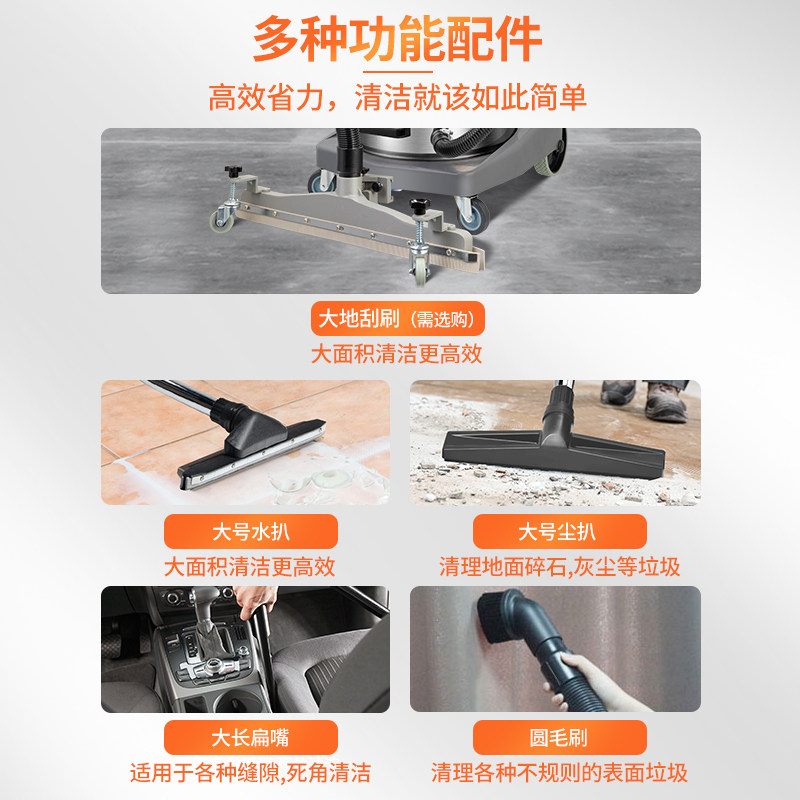 多种功能配件
高效省力，清洁就该如此简单

大地刮刷（需选购）
大面积清洁更高效

大号水扒
大面积清洁更高效

大号尘扒
清理地面碎石,灰尘等垃圾

大长扁嘴
适用于各种缝隙,死角清洁

圆毛刷
清理各种不规则的表面垃圾