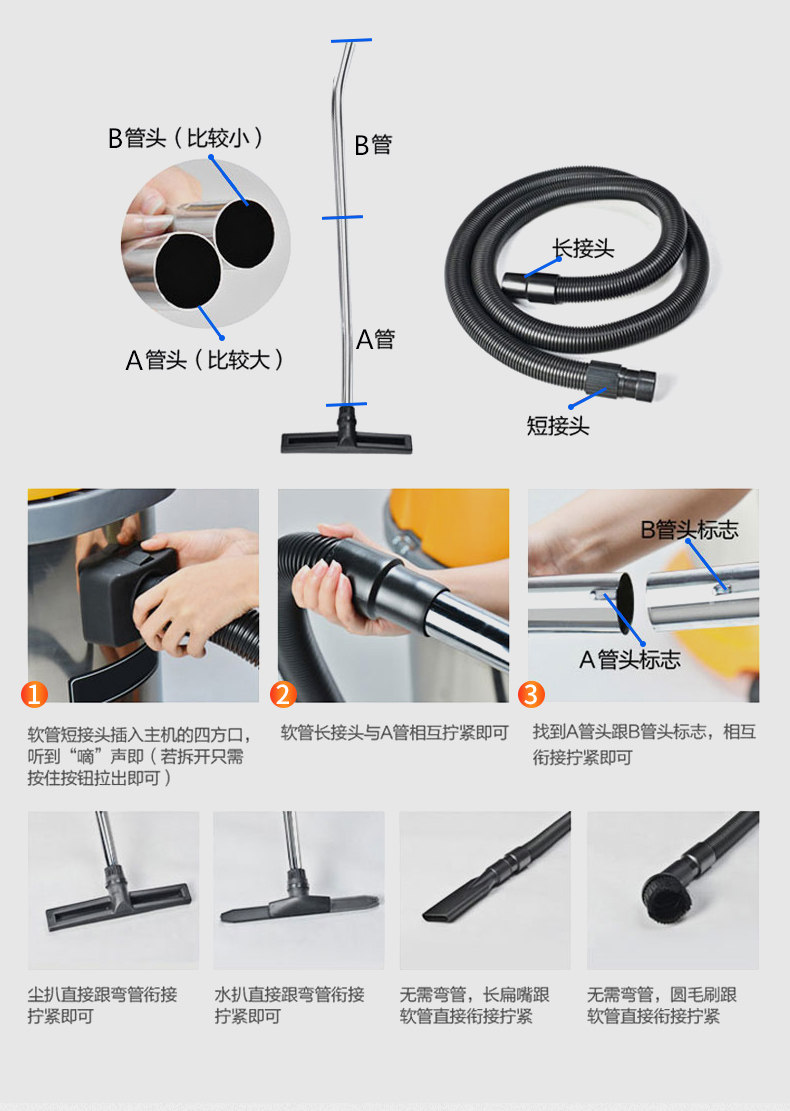 B管头（比较小）

A管头（比较大）

B管

A管

长接头

短接头

B管头标志

A管头标志

1

软管短接头插入主机的四方口，听到“嘀”声即（若拆开只需按住按钮拉出即可）

2

软管长接头与A管相互拧紧即可

3

找到A管头跟B管头标志，相互衔接拧紧即可

尘扒直接跟弯管衔接拧紧即可

水扒直接跟弯管衔接拧紧即可

无需弯管，长扁嘴跟软管直接衔接拧紧

无需弯管，圆毛刷跟软管直接衔接拧紧