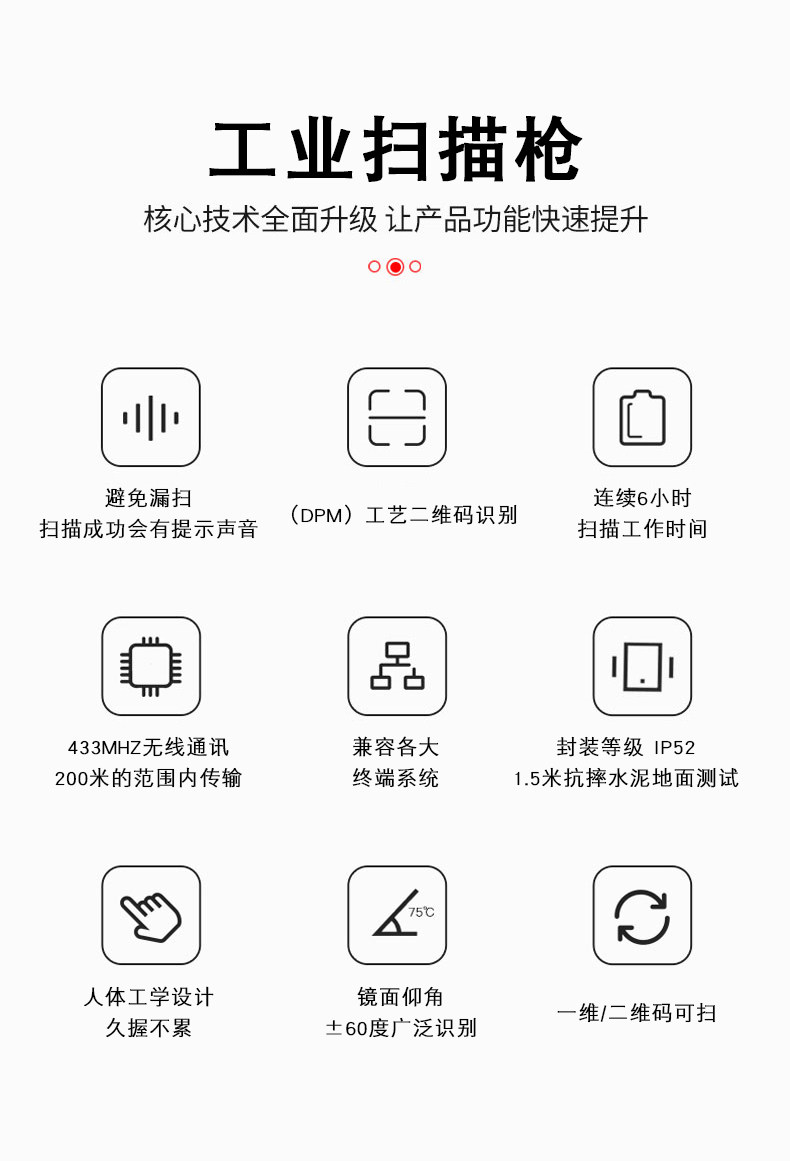 工业扫描枪

核心技术全面升级 让产品功能快速提升

避免漏扫
扫描成功会有提示声音

(DPM)工艺二维码识别

连续6小时
扫描工作时间

433MHZ无线通讯
200米的范围内传输

兼容各大
终端系统

封装等级 IP52
1.5米抗摔水泥地面测试

人体工学设计
久握不累

75℃

镜面仰角
±60度广泛识别

一维/二维码可扫