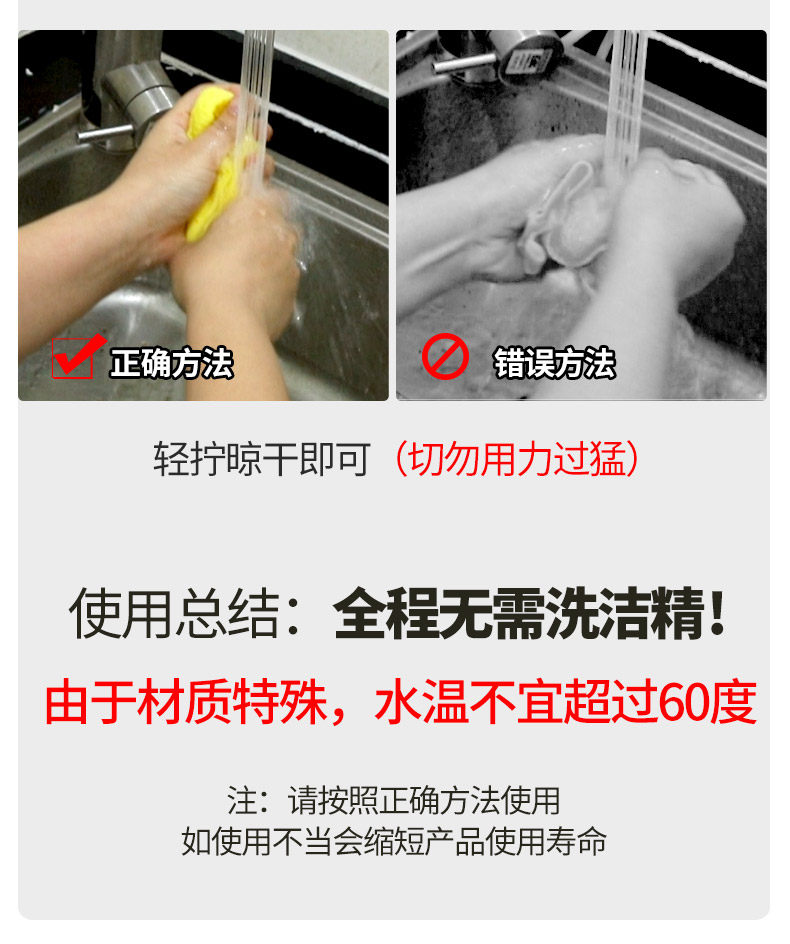 正确方法

错误方法

轻拧晾干即可（切勿用力过猛）

使用总结：全程无需洗洁精！

由于材质特殊，水温不宜超过60度

注：请按照正确方法使用
如使用不当会缩短产品使用寿命