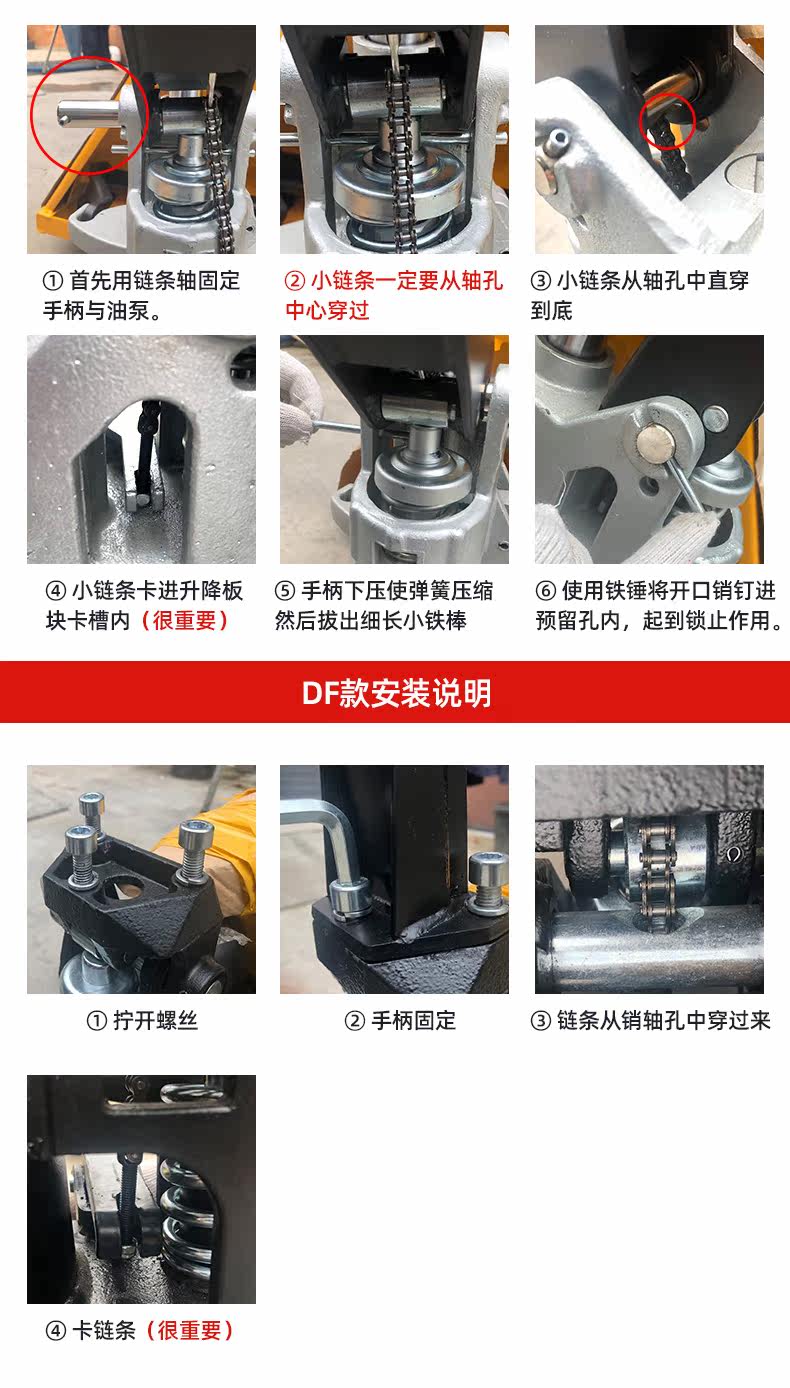 ① 首先用链条轴固定手柄与油泵。

② 小链条一定要从轴孔中心穿过

③ 小链条从轴孔中直穿到底

④ 小链条卡进升降板块卡槽内（很重要）

⑤ 手柄下压使弹簧压缩然后拔出细长小铁棒

⑥ 使用铁锤将开口销钉进预留孔内，起到锁止作用。

DF款安装说明

① 拧开螺丝

② 手柄固定

③ 链条从销轴孔中穿过来

④ 卡链条（很重要）