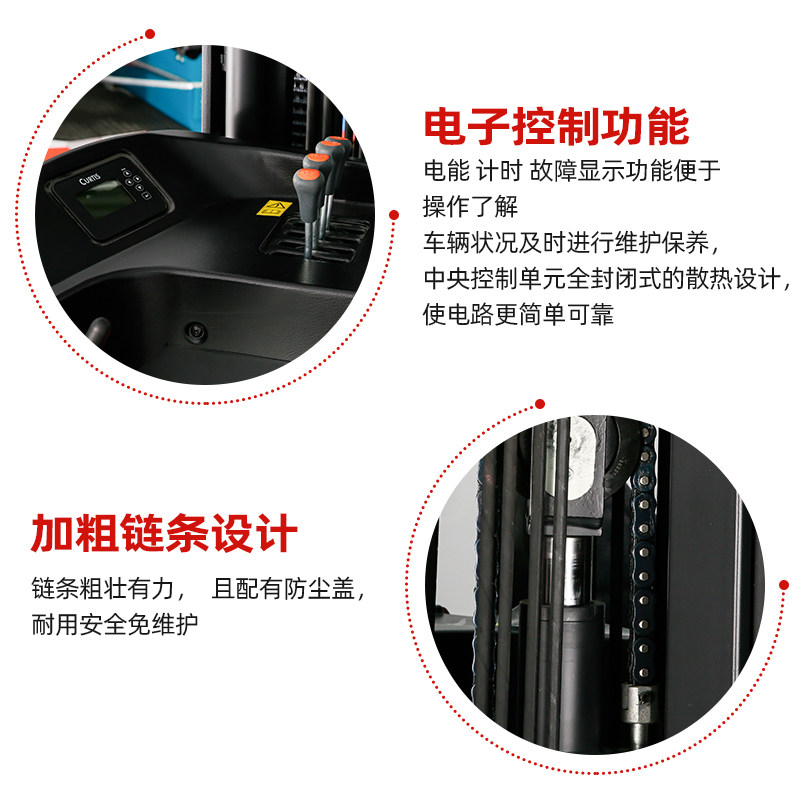 CURTIS

电子控制功能

电能 计时 故障显示功能便于操作了解
车辆状况及时进行维护保养，
中央控制单元全封闭式的散热设计，
使电路更简单可靠

加粗链条设计

链条粗壮有力， 且配有防尘盖，
耐用安全免维护