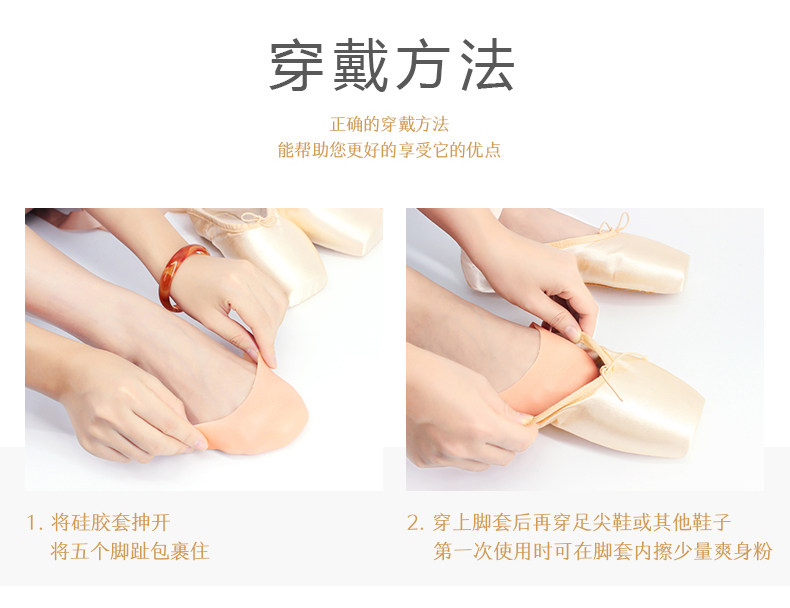 穿戴方法

正确的穿戴方法
能帮助您更好的享受它的优点

1. 将硅胶套抻开
将五个脚趾包裹住

2. 穿上脚套后再穿足尖鞋或其他鞋子
第一次使用时可在脚套内擦少量爽身粉