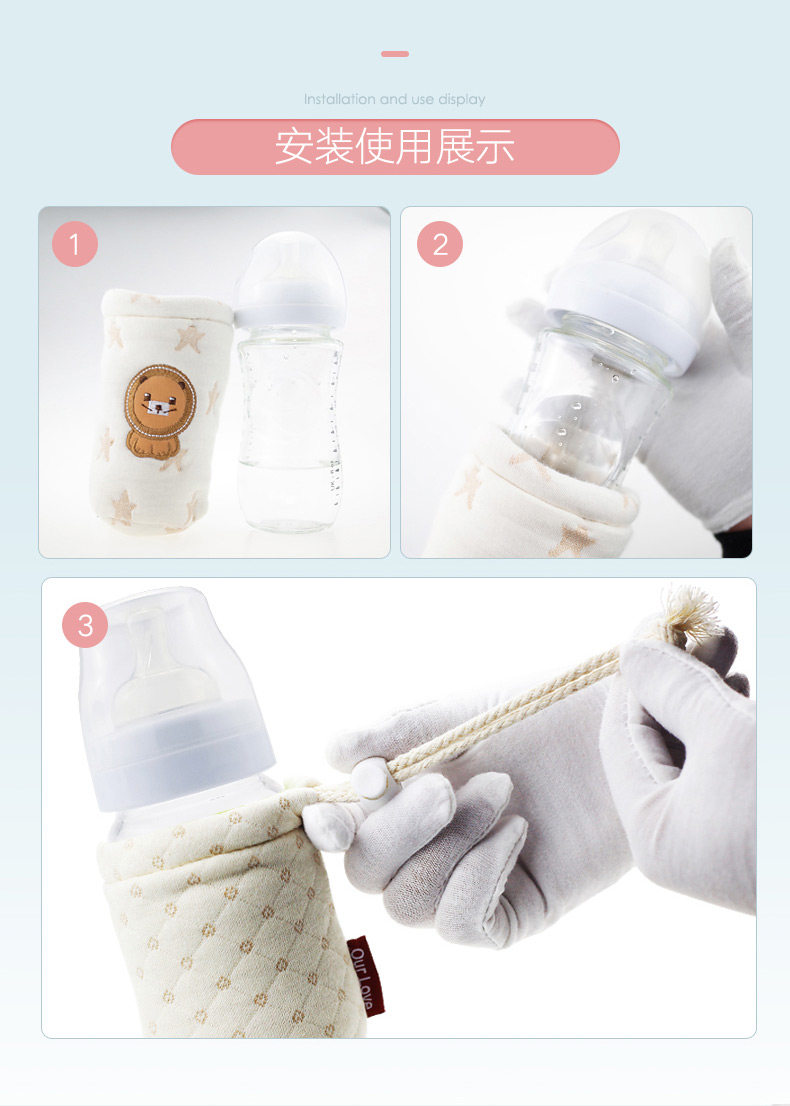 Installation and use display

安装使用展示

1

2

3

Our Love