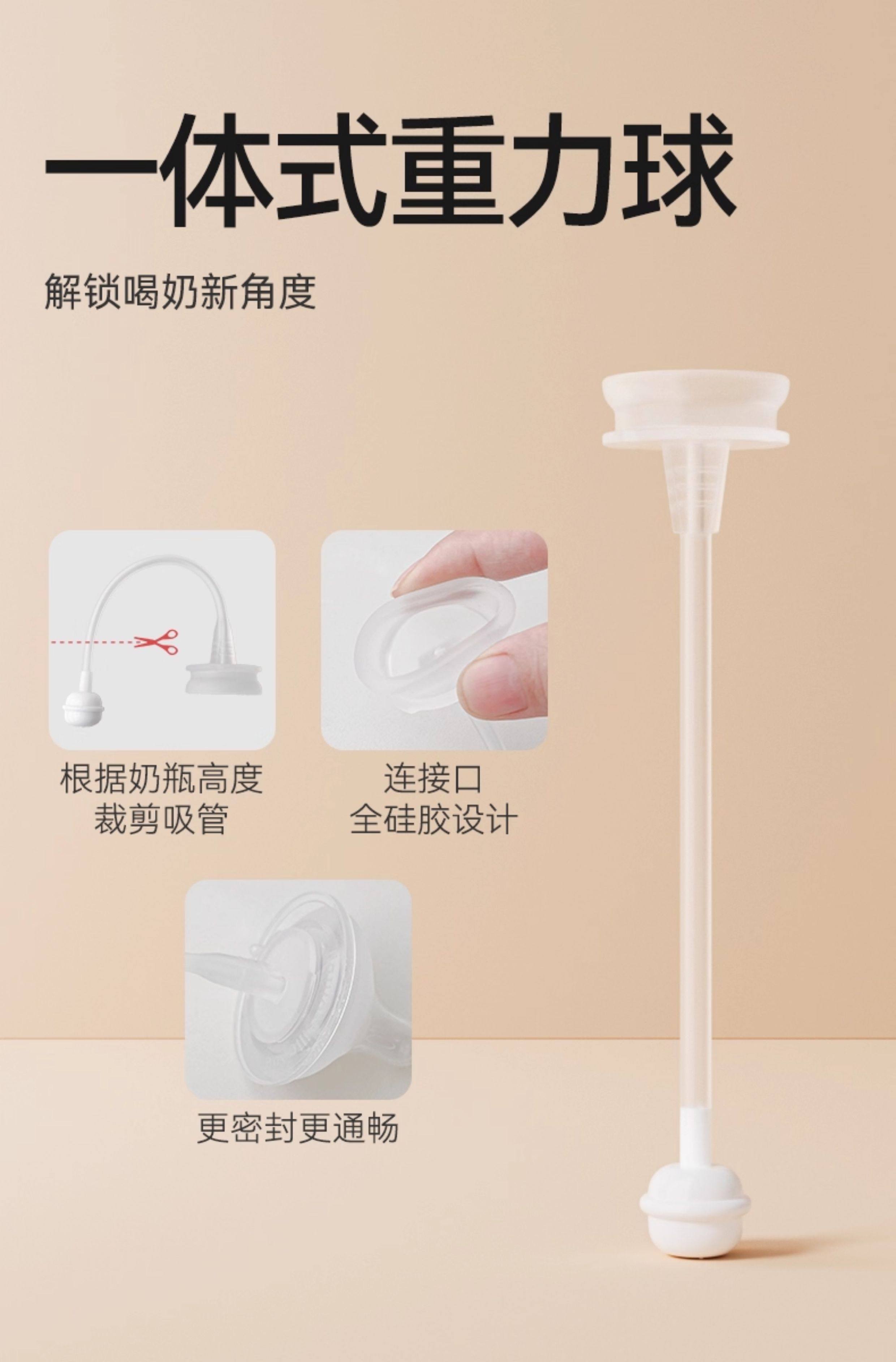 一体式重力球

解锁喝奶新角度

根据奶瓶高度
裁剪吸管

连接口
全硅胶设计

更密封更通畅