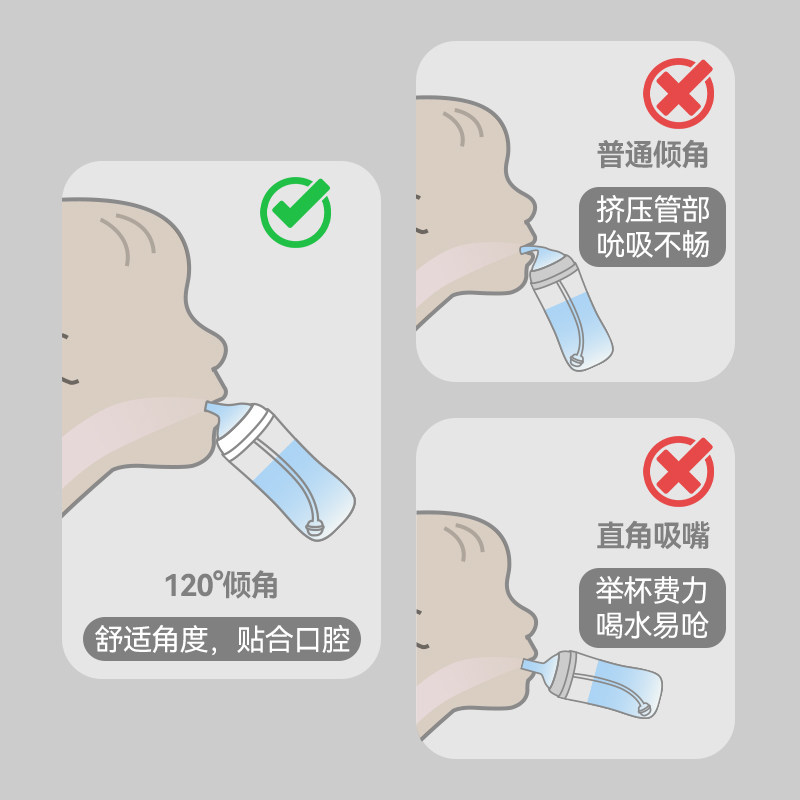 120°倾角

舒适角度，贴合口腔

普通倾角

挤压管部
吮吸不畅

直角吸嘴

举杯费力
喝水易呛