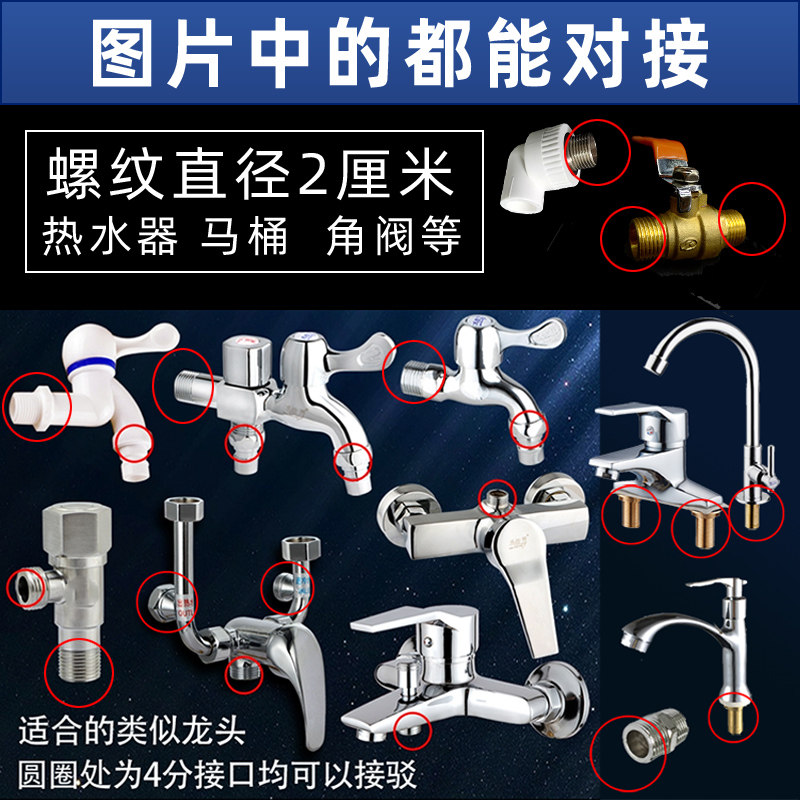 图片中的都能对接

螺纹直径2厘米
热水器 马桶 角阀等

适合的类似龙头
圆圈处为4分接口均可以接驳