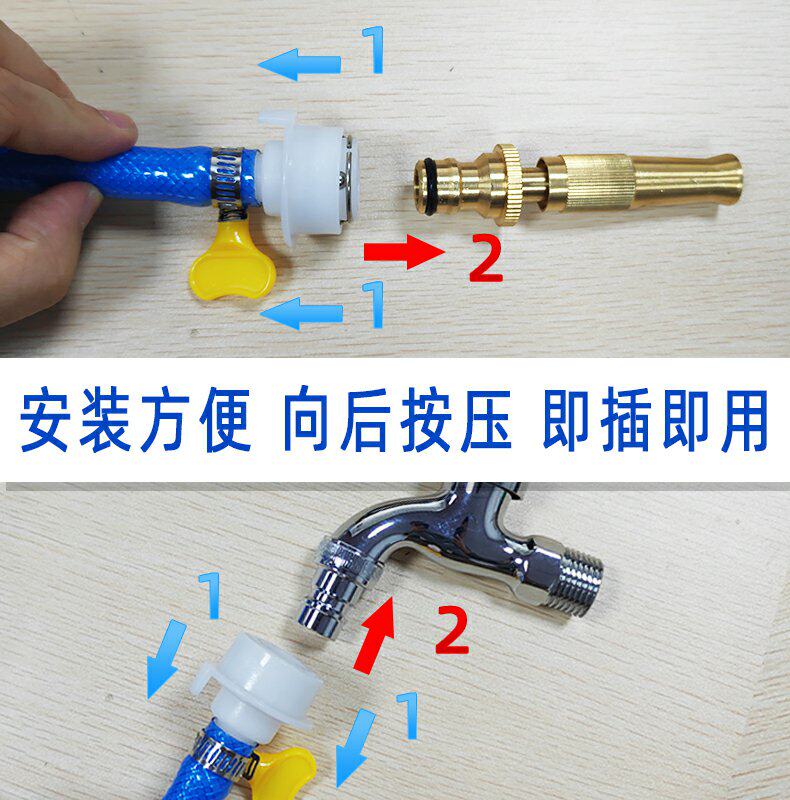 1
2
1

安装方便 向后按压 即插即用

1
2
1