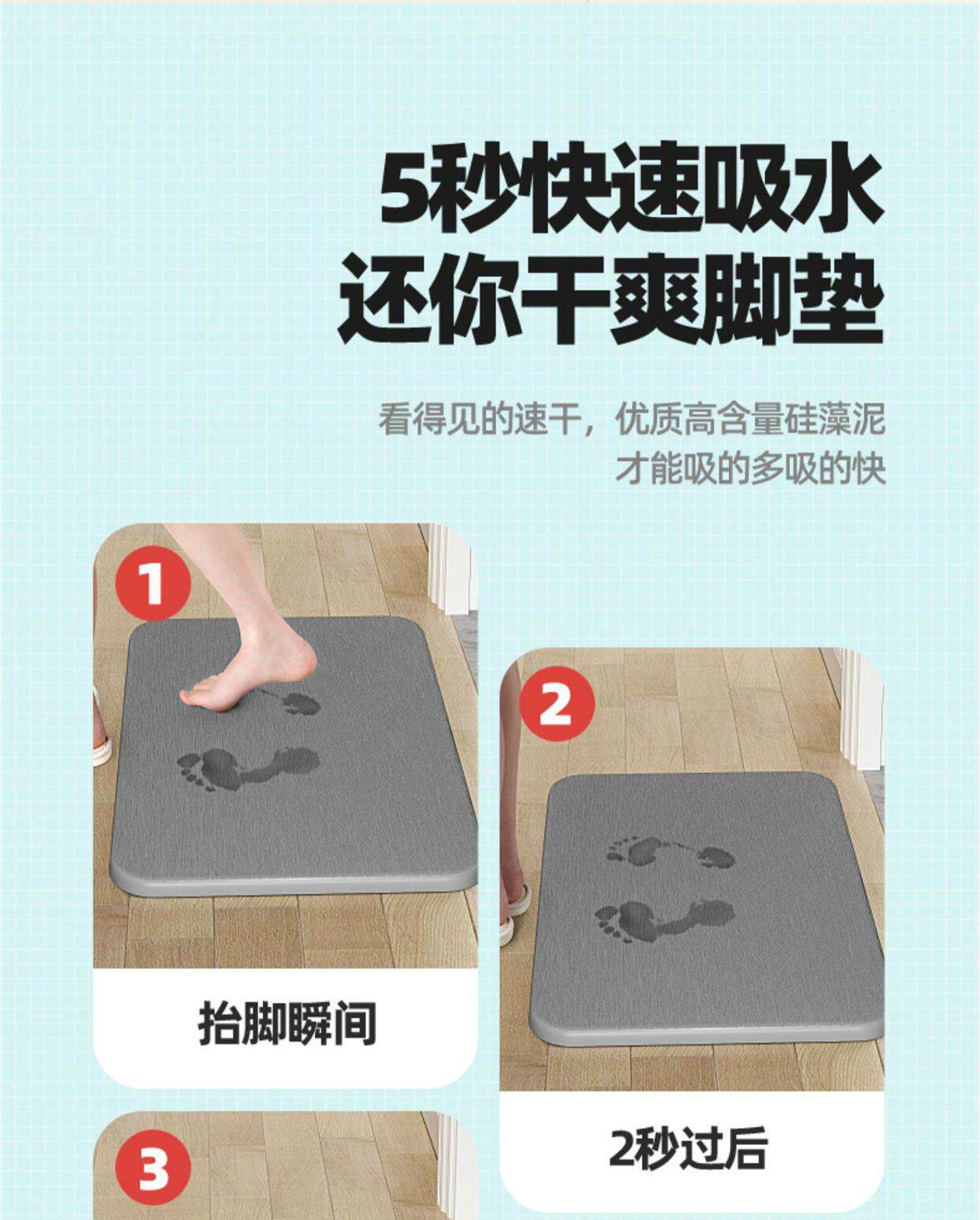 5秒快速吸水
还你干爽脚垫

看得见的速干，优质高含量硅藻泥
才能吸的多吸的快

1

抬脚瞬间

2

2秒过后

3