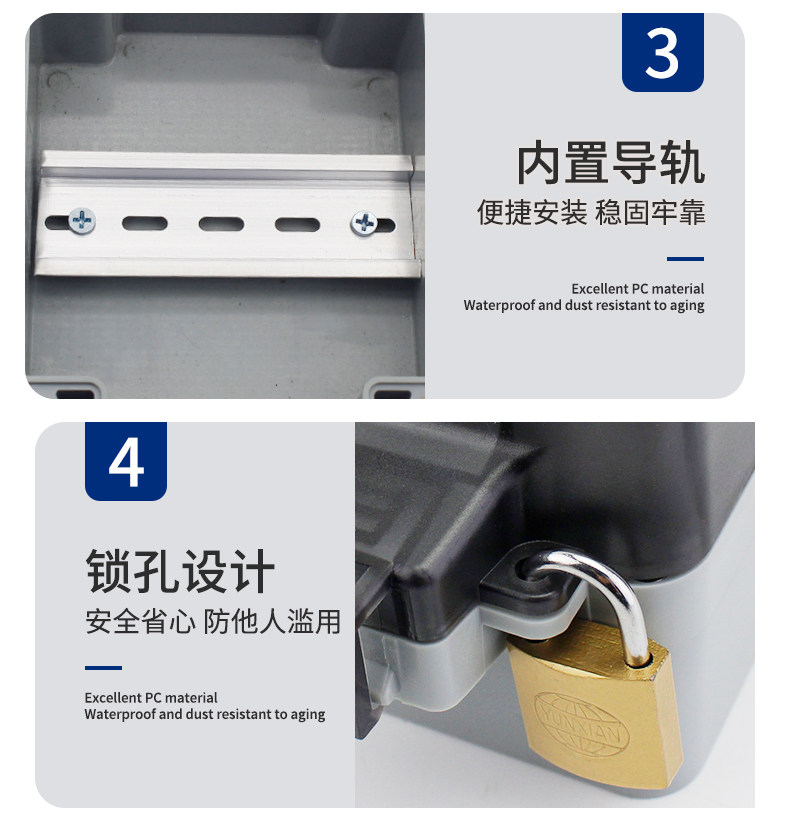 3

内置导轨

便捷安装 稳固牢靠

Excellent PC material
Waterproof and dust resistant to aging

4

锁孔设计

安全省心 防他人滥用

Excellent PC material
Waterproof and dust resistant to aging

YUNXIAN