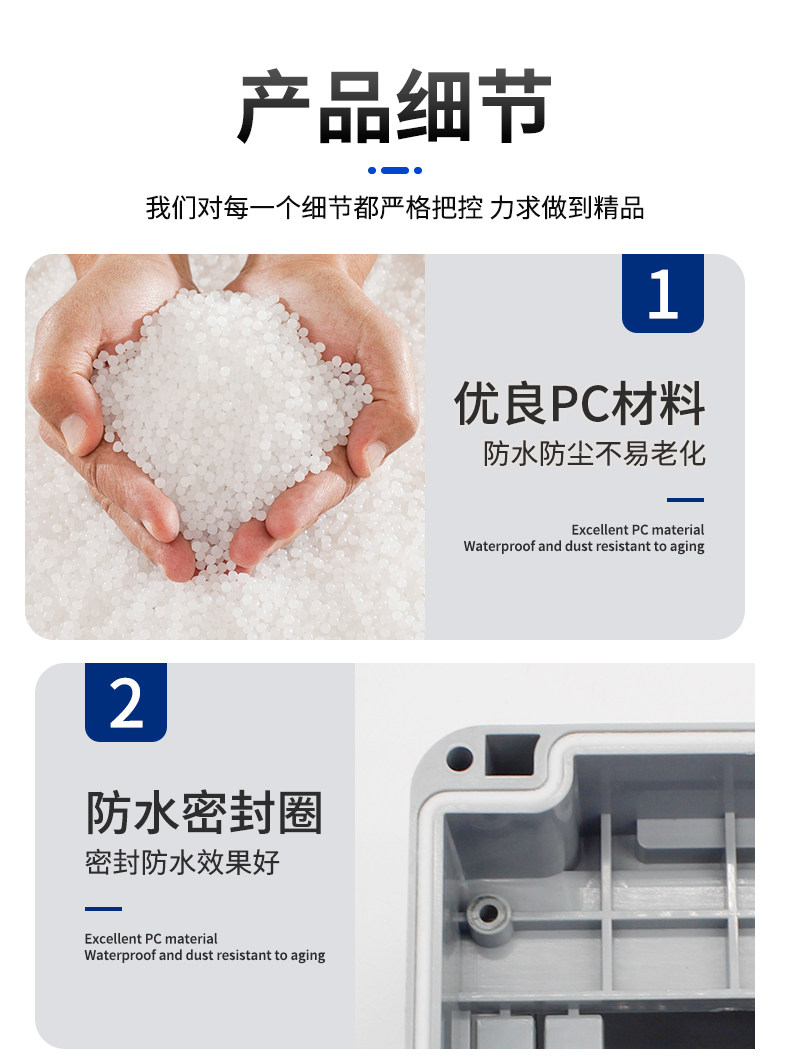 产品细节

我们对每一个细节都严格把控 力求做到精品

1

优良PC材料

防水防尘不易老化

Excellent PC material
Waterproof and dust resistant to aging

2

防水密封圈

密封防水效果好

Excellent PC material
Waterproof and dust resistant to aging